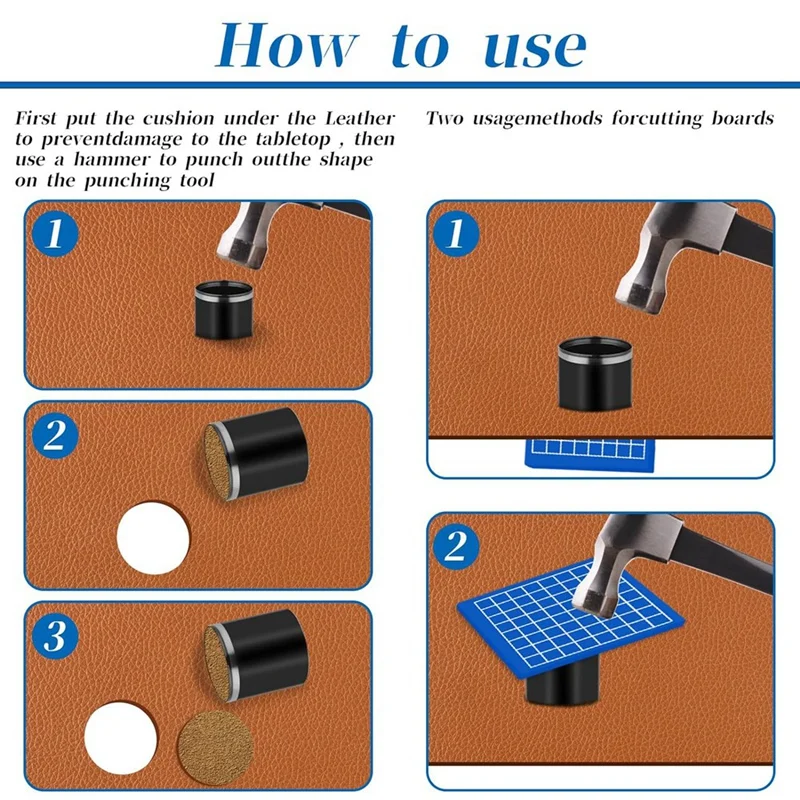 How to use

First put the cushion under the Leather to preventdamage to the tabletop , then use a hammer to punch outthe shape on the punching tool

1

2

3

Two usagemethods forcutting boards

1

2