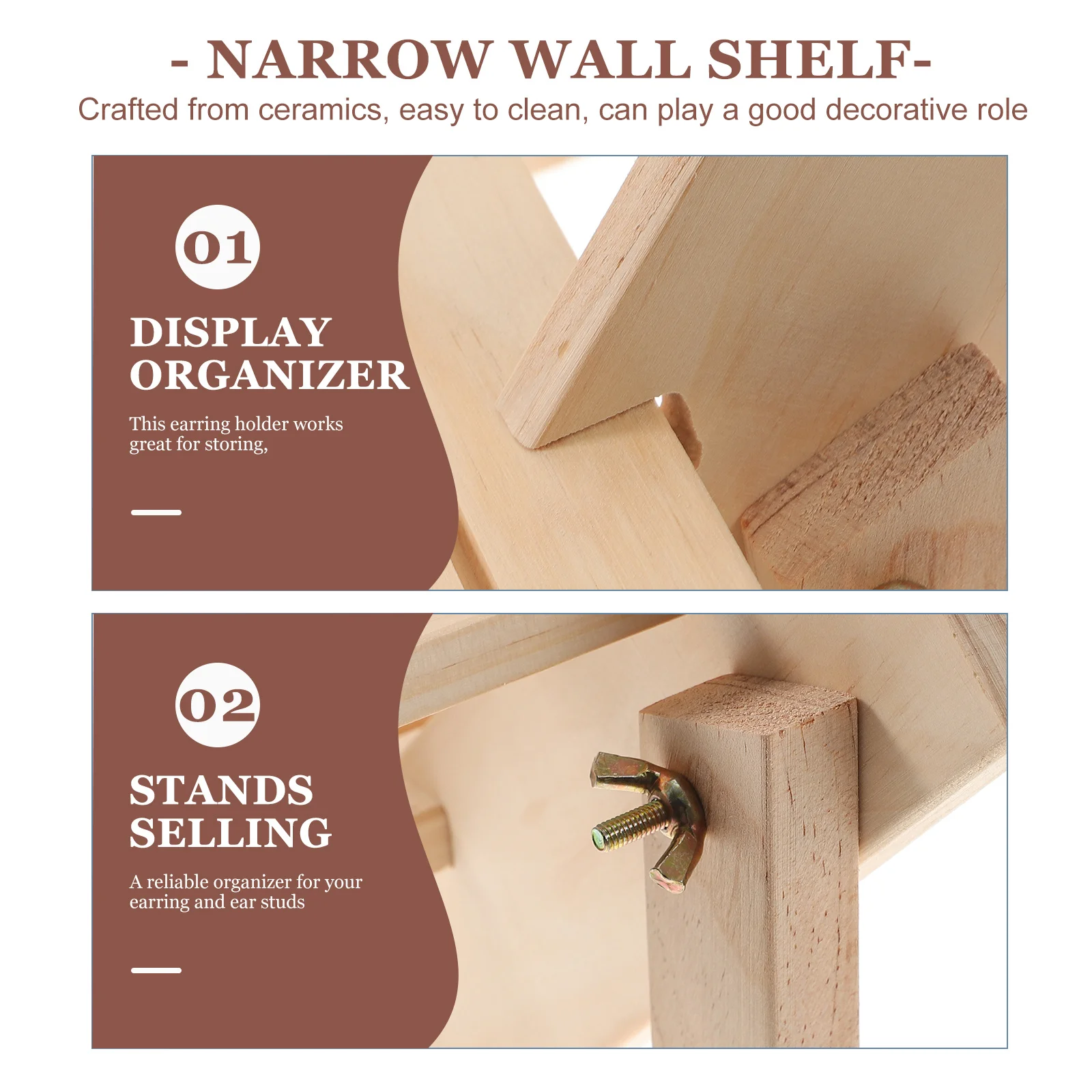 - NARROW WALL SHELF-
Crafted from ceramics, easy to clean, can play a good decorative role

01
DISPLAY ORGANIZER
This earring holder works great for storing,

02
STANDS SELLING
A reliable organizer for your earring and ear studs