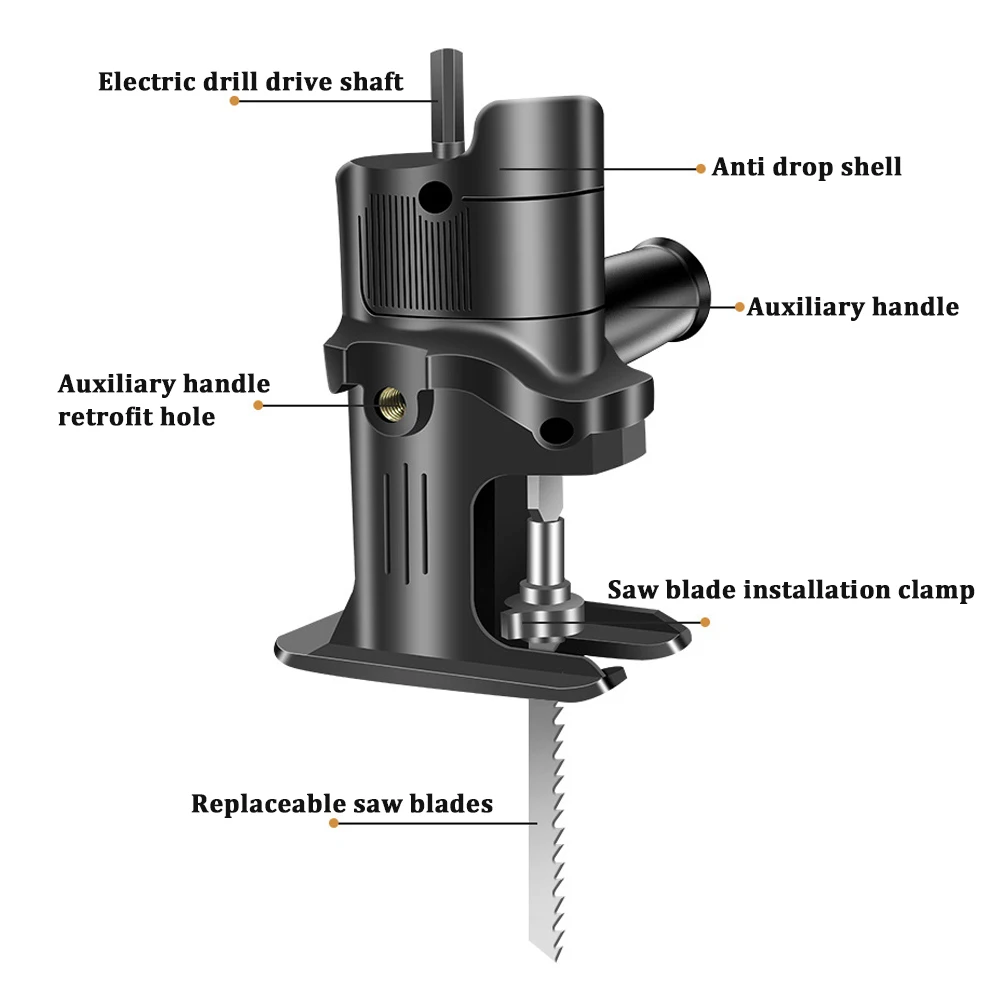 Electric drill drive shaft

Anti drop shell

Auxiliary handle

Auxiliary handle retrofit hole

Saw blade installation clamp

Replaceable saw blades