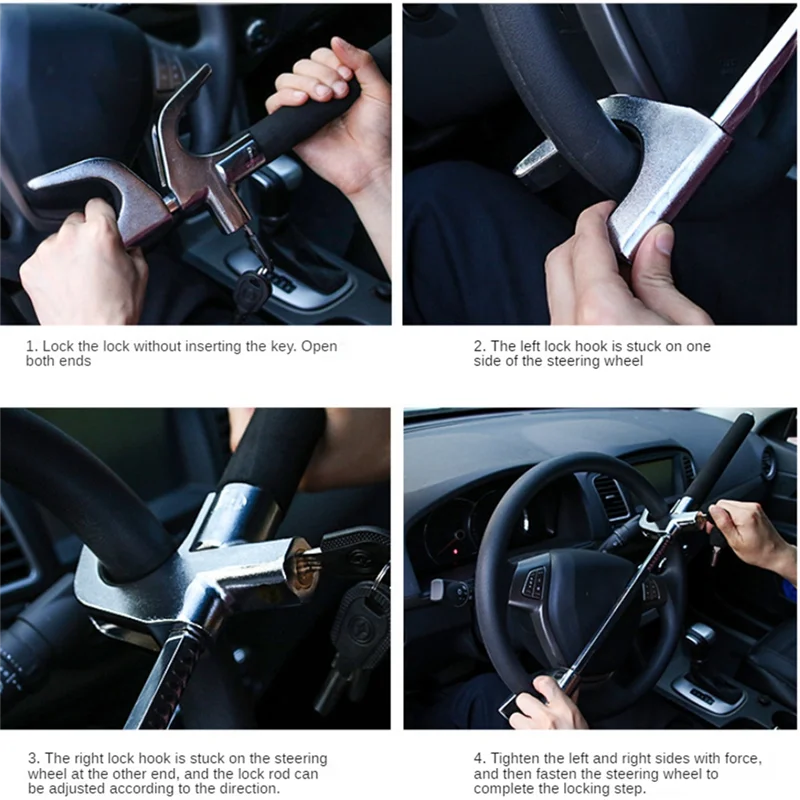 1. Lock the lock without inserting the key. Open both ends

2. The left lock hook is stuck on one side of the steering wheel

3. The right lock hook is stuck on the steering wheel at the other end, and the lock rod can be adjusted according to the direction.

4. Tighten the left and right sides with force, and then fasten the steering wheel to complete the locking step.