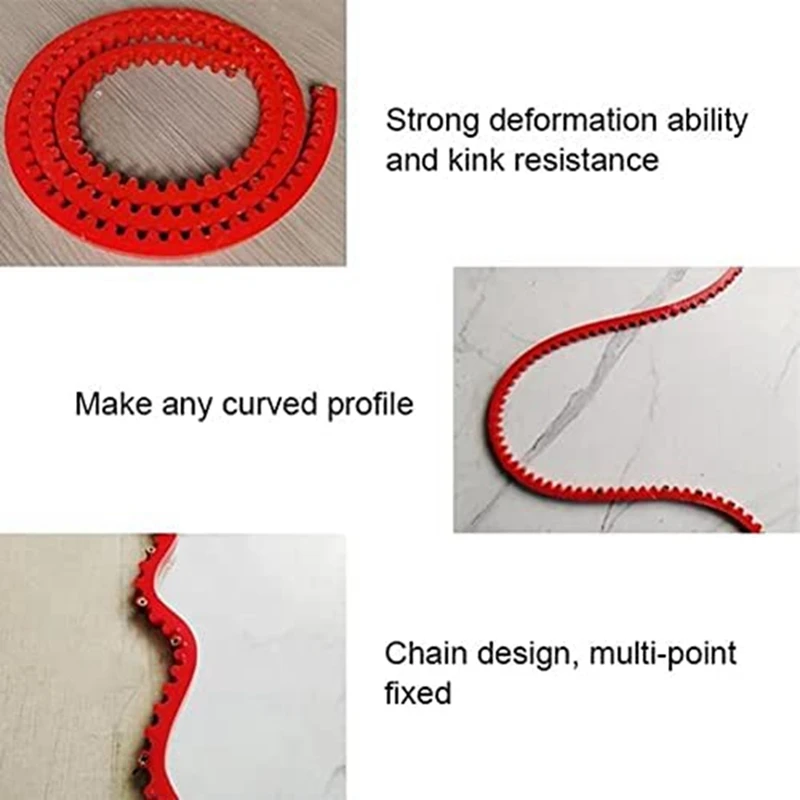 Strong deformation ability and kink resistance

Make any curved profile

Chain design, multi-point fixed