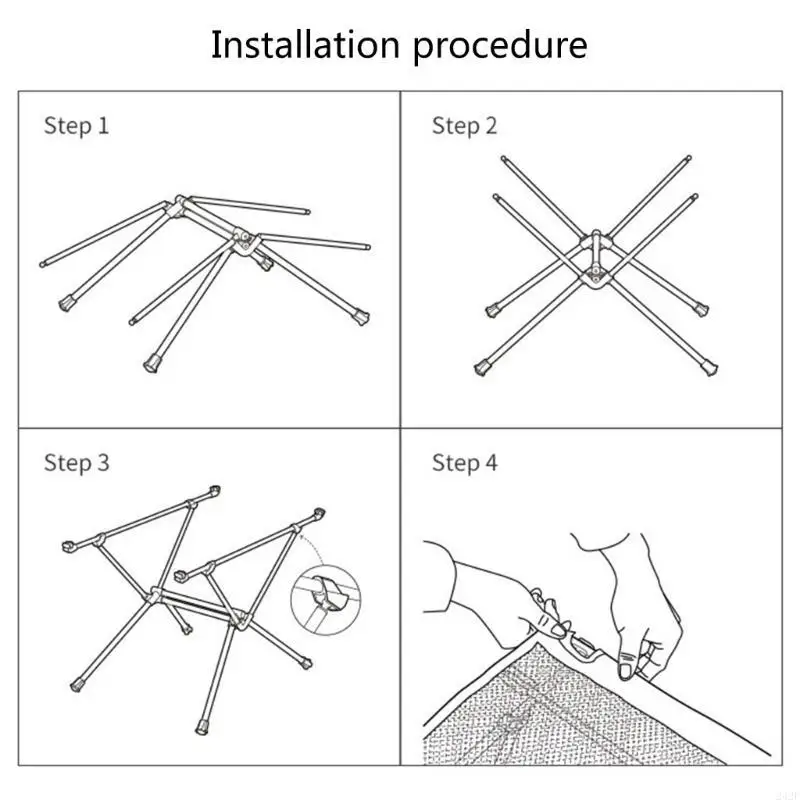 Installation procedure

Step 1

Step 2

Step 3

Step 4