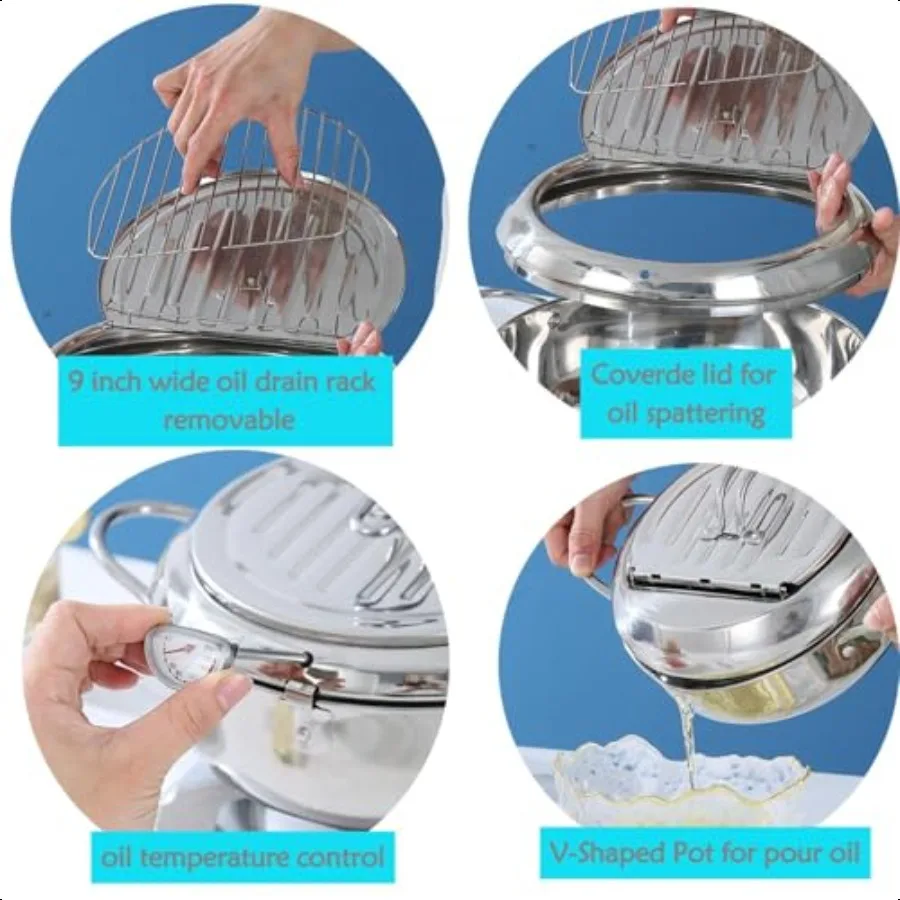 9 inch wide oil drain rack removable

Coverde lid for oil spattering

oil temperature control

V-Shaped Pot for pour oil