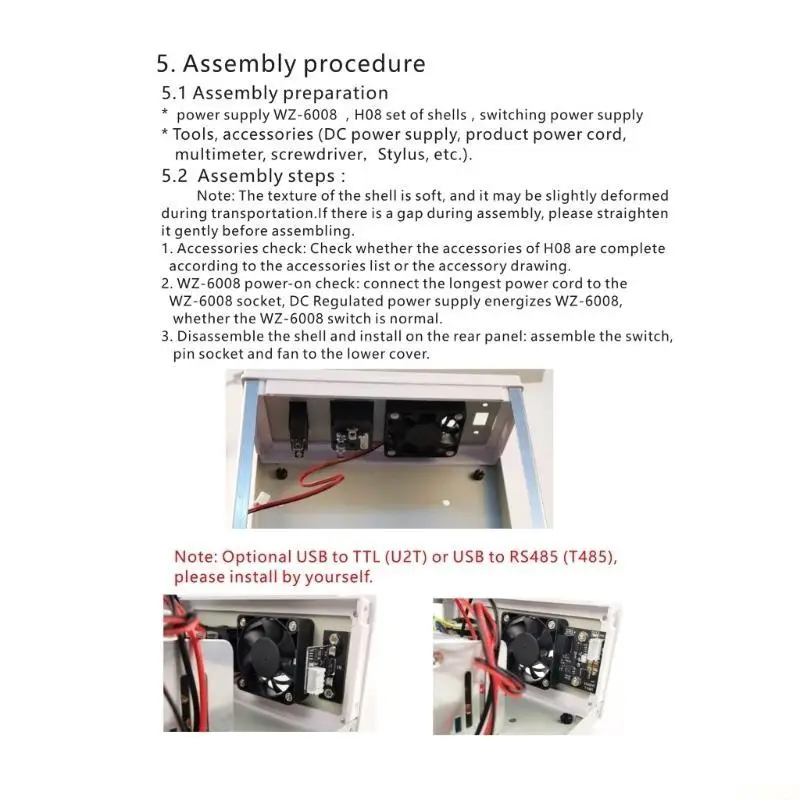 5. Assembly procedure

5.1 Assembly preparation

* power supply WZ-6008 , H08 set of shells , switching power supply

* Tools, accessories (DC power supply, product power cord, multimeter, screwdriver, Stylus, etc.).

5.2 Assembly steps :

Note: The texture of the shell is soft, and it may be slightly deformed during transportation.If there is a gap during assembly, please straighten it gently before assembling.

1. Accessories check: Check whether the accessories of H08 are complete according to the accessories list or the accessory drawing.

2. WZ-6008 power-on check: connect the longest power cord to the WZ-6008 socket, DC Regulated power supply energizes WZ-6008, whether the WZ-6008 switch is normal.

3. Disassemble the shell and install on the rear panel: assemble the switch, pin socket and fan to the lower cover.

Note: Optional USB to TTL (U2T) or USB to RS485 (T485), please install by yourself.