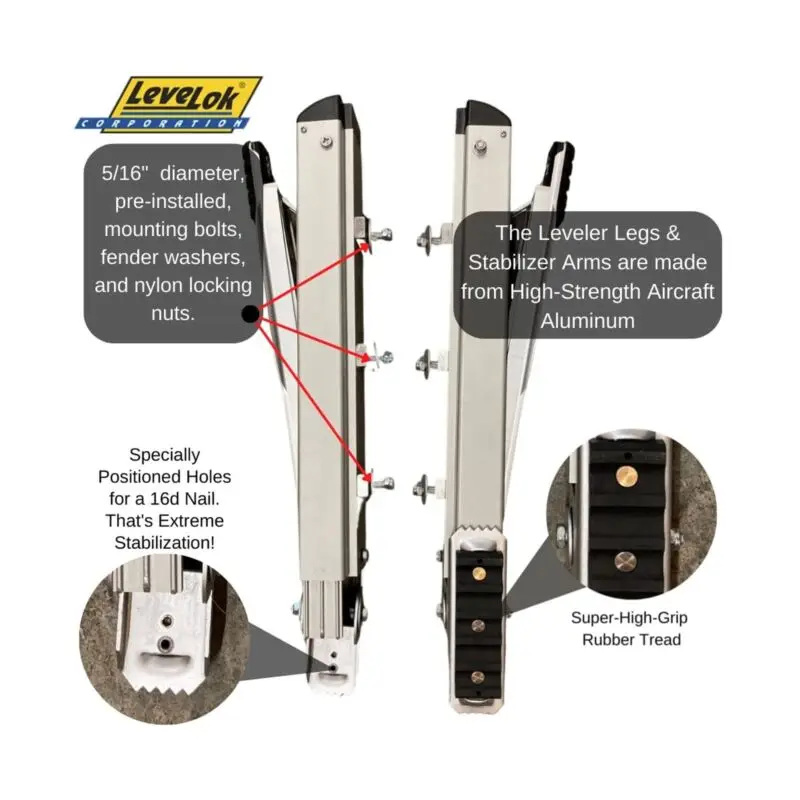 LeveLok®
CORPORATION

5/16" diameter, pre-installed, mounting bolts, fender washers, and nylon locking nuts.

The Leveler Legs & Stabilizer Arms are made from High-Strength Aircraft Aluminum

Specially Positioned Holes for a 16d Nail. That's Extreme Stabilization!

Super-High-Grip Rubber Tread