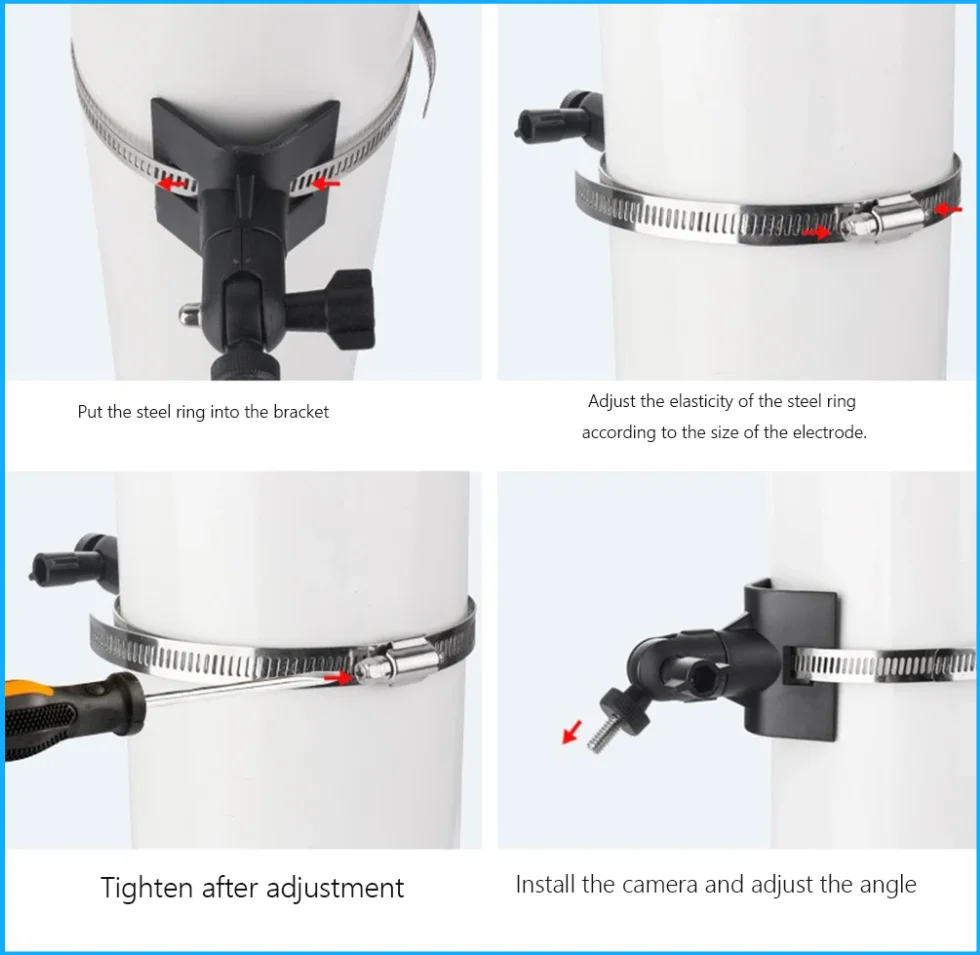 Put the steel ring into the bracket

Adjust the elasticity of the steel ring according to the size of the electrode.

Tighten after adjustment

Install the camera and adjust the angle