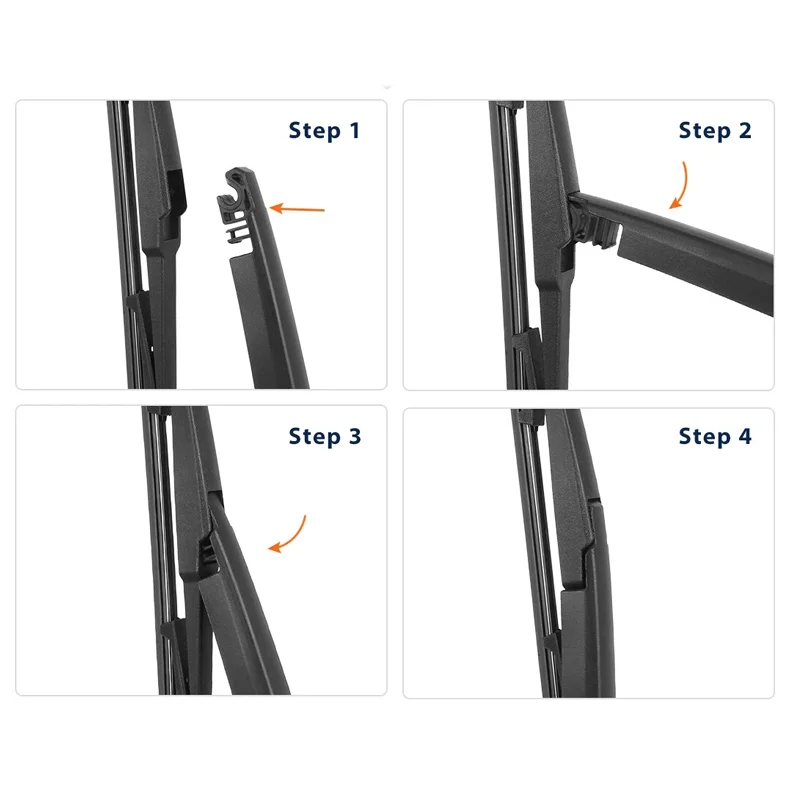 Step 1

Step 2

Step 3

Step 4