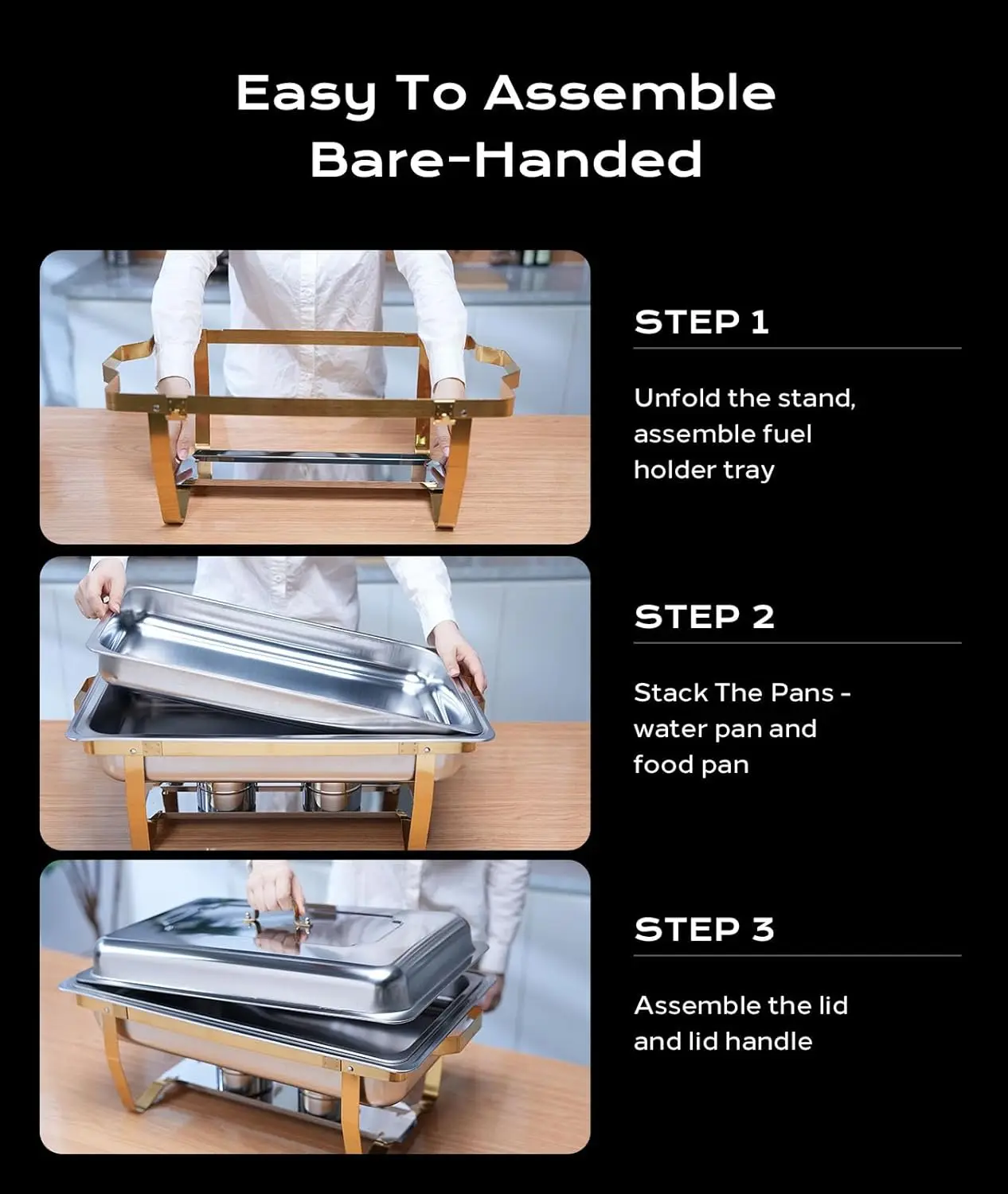 Easy To Assemble Bare-Handed

STEP 1

Unfold the stand, assemble fuel holder tray

STEP 2

Stack The Pans - water pan and food pan

STEP 3

Assemble the lid and lid handle