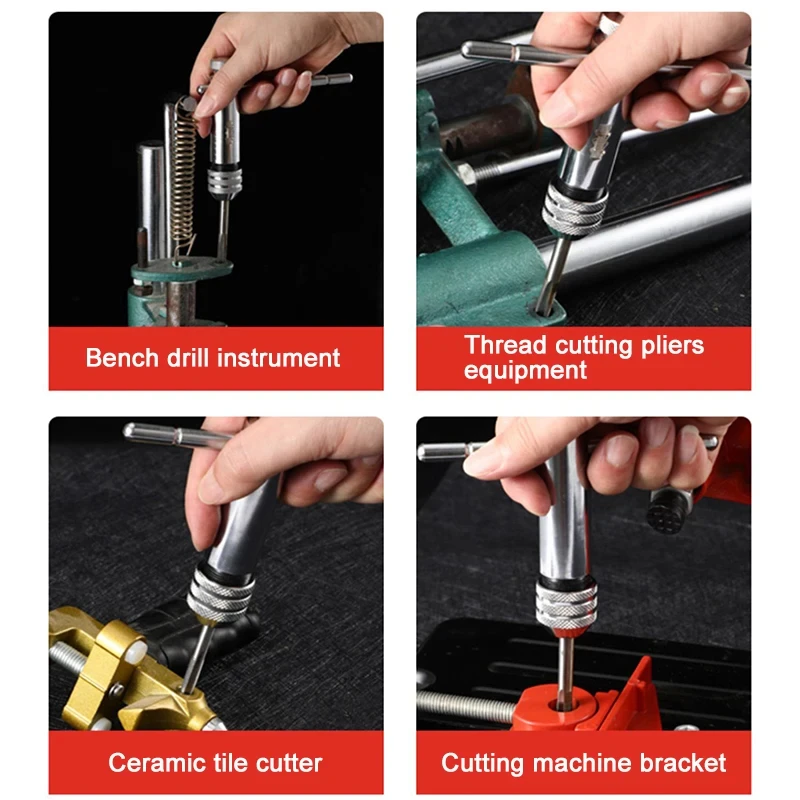 Bench drill instrument

Thread cutting pliers equipment

Ceramic tile cutter

Cutting machine bracket