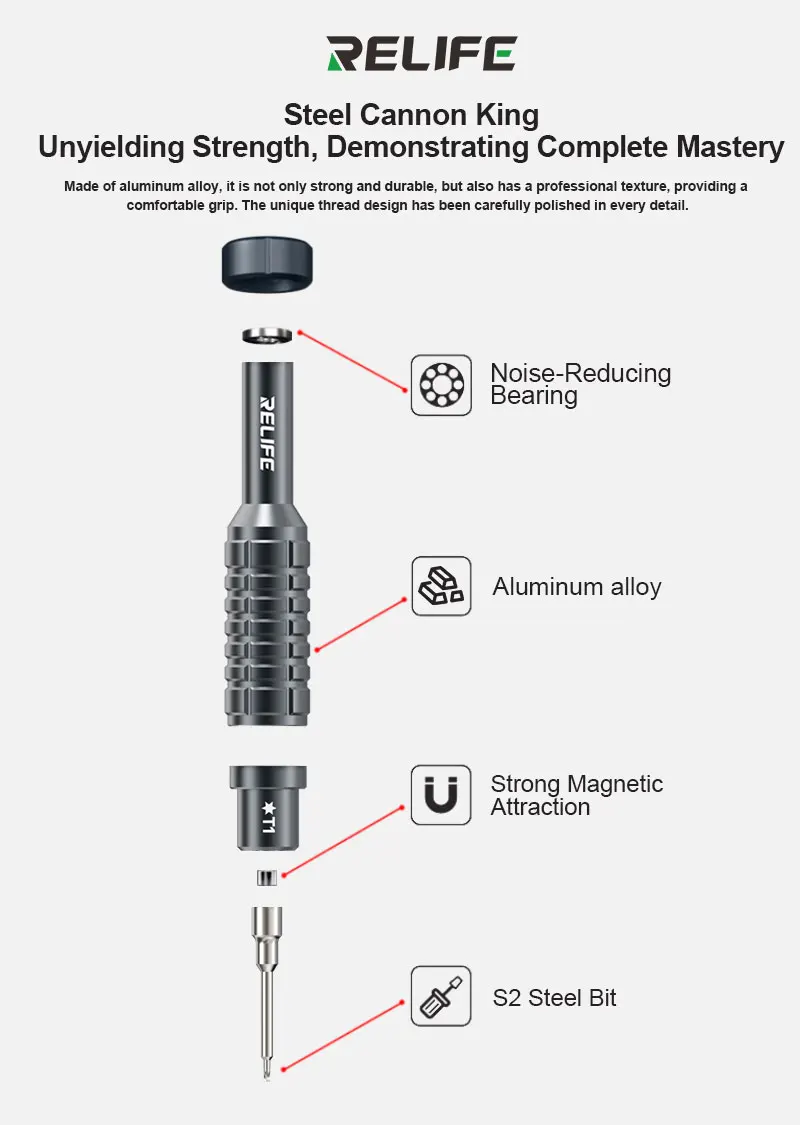 RELIFE

Steel Cannon King
Unyielding Strength, Demonstrating Complete Mastery

Made of aluminum alloy, it is not only strong and durable, but also has a professional texture, providing a comfortable grip. The unique thread design has been carefully polished in every detail.

RELIFE

Noise-Reducing Bearing

Aluminum alloy

★T1

Strong Magnetic Attraction

S2 Steel Bit