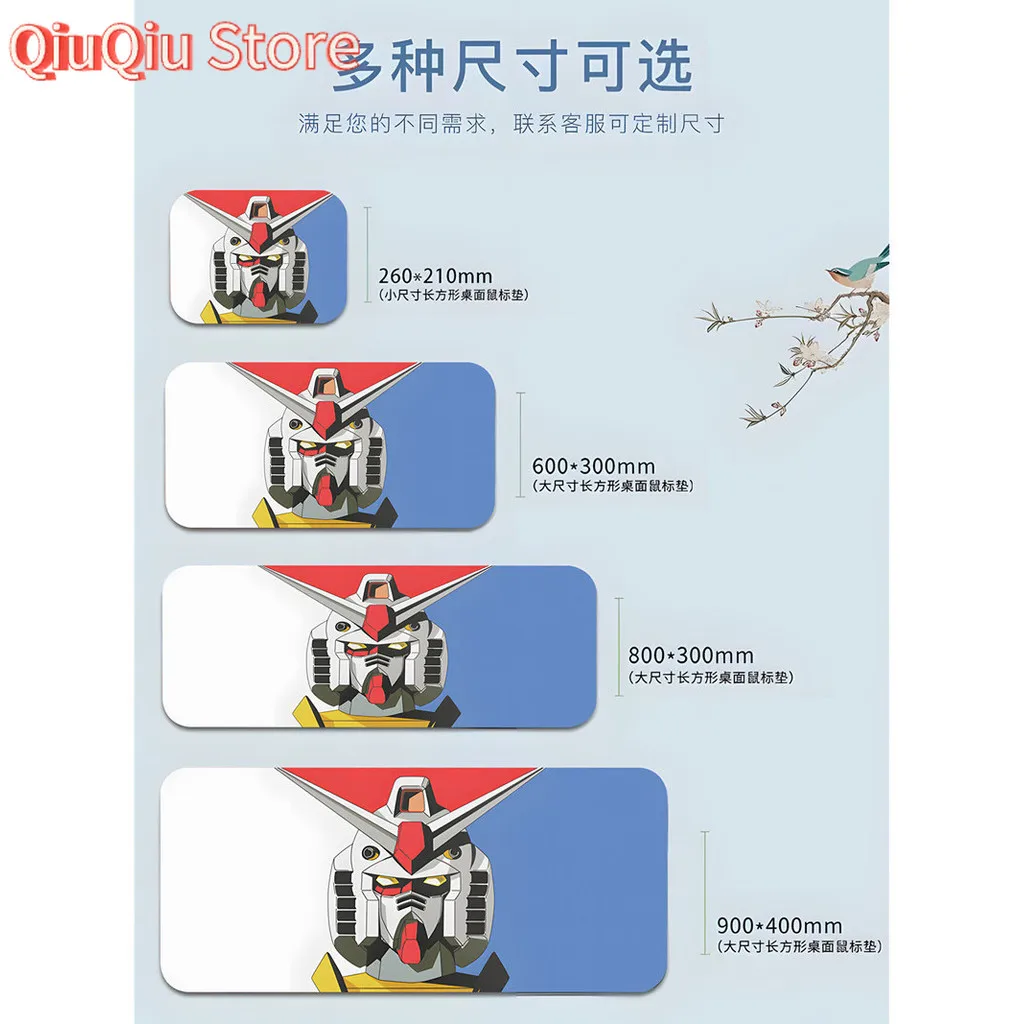 QiuQiu Store

多种尺寸可选

满足您的不同需求，联系客服可定制尺寸

260*210mm
(小尺寸长方形桌面鼠标垫)

600*300mm
(大尺寸长方形桌面鼠标垫)

800*300mm
(大尺寸长方形桌面鼠标垫)

900*400mm
(大尺寸长方形桌面鼠标垫)