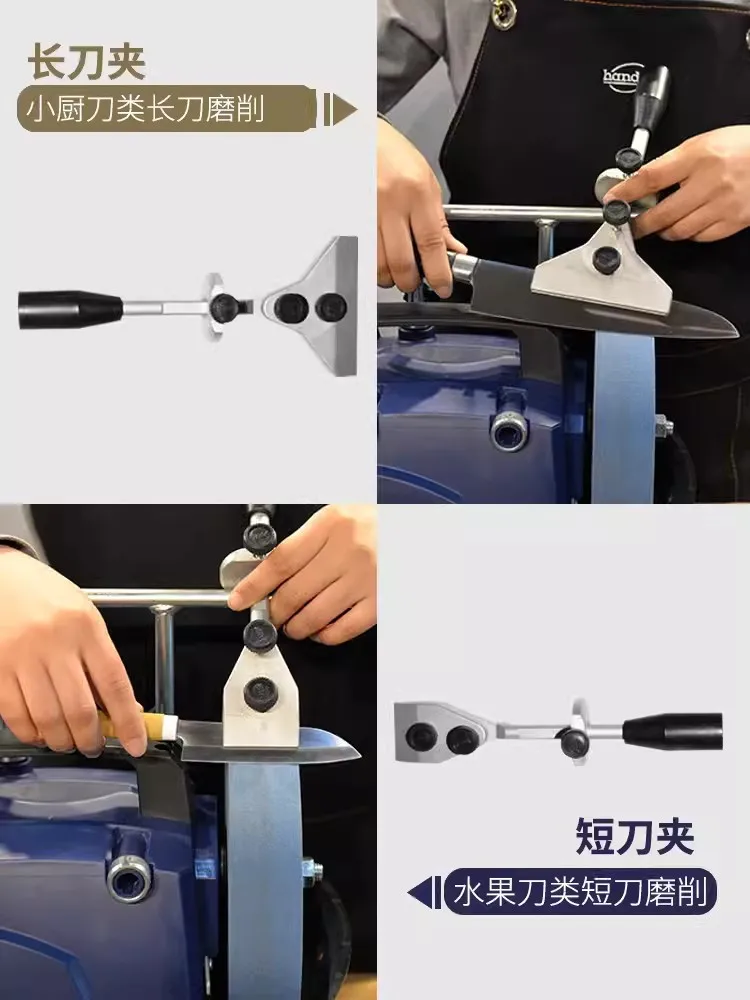 长刀夹
小厨刀类长刀磨削

hand

短刀夹
水果刀类短刀磨削