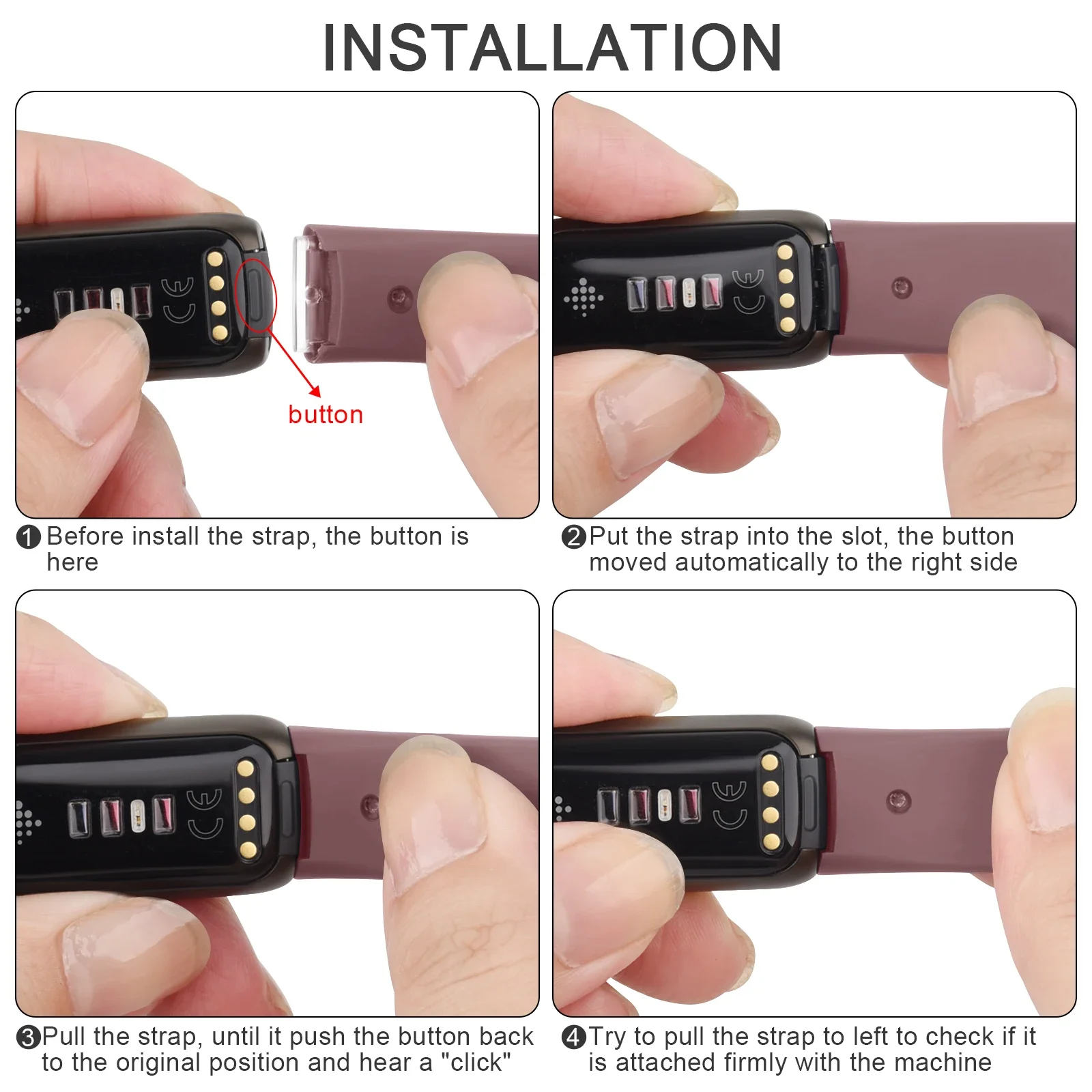 INSTALLATION

button

❶ Before install the strap, the button is here

❷ Put the strap into the slot, the button moved automatically to the right side

❸ Pull the strap, until it push the button back to the original position and hear a "click"

❹ Try to pull the strap to left to check if it is attached firmly with the machine