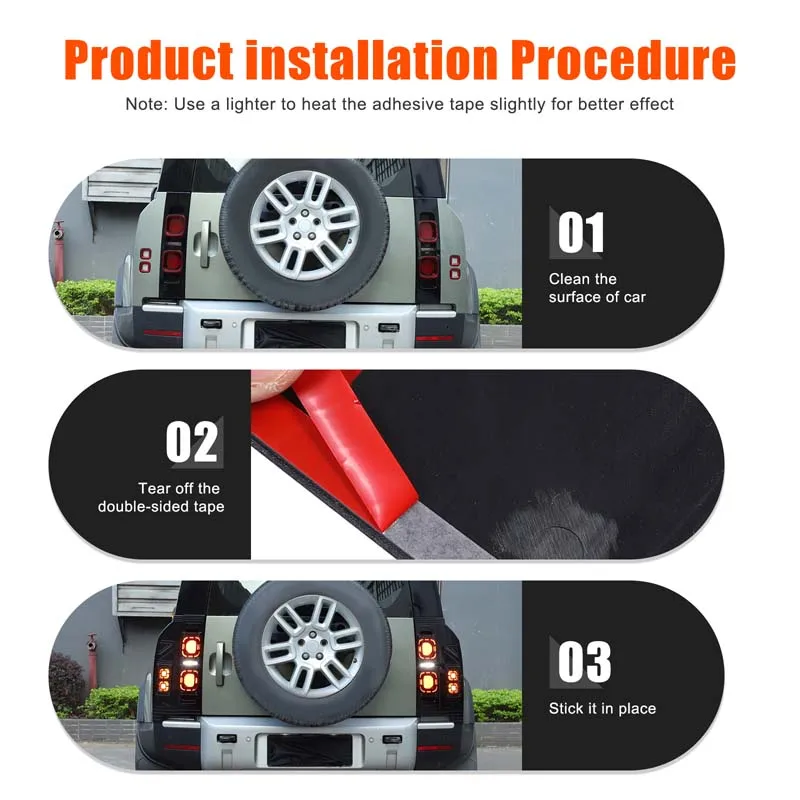 Product installation Procedure

Note: Use a lighter to heat the adhesive tape slightly for better effect

01

Clean the surface of car

02

Tear off the double-sided tape

03

Stick it in place