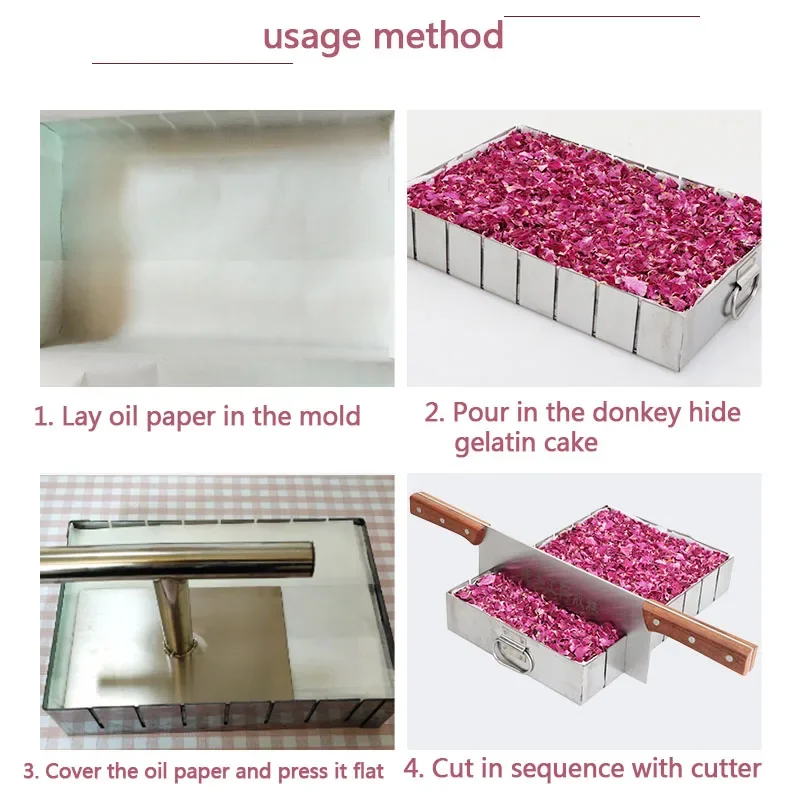 usage method

1. Lay oil paper in the mold

2. Pour in the donkey hide gelatin cake

3. Cover the oil paper and press it flat

4. Cut in sequence with cutter