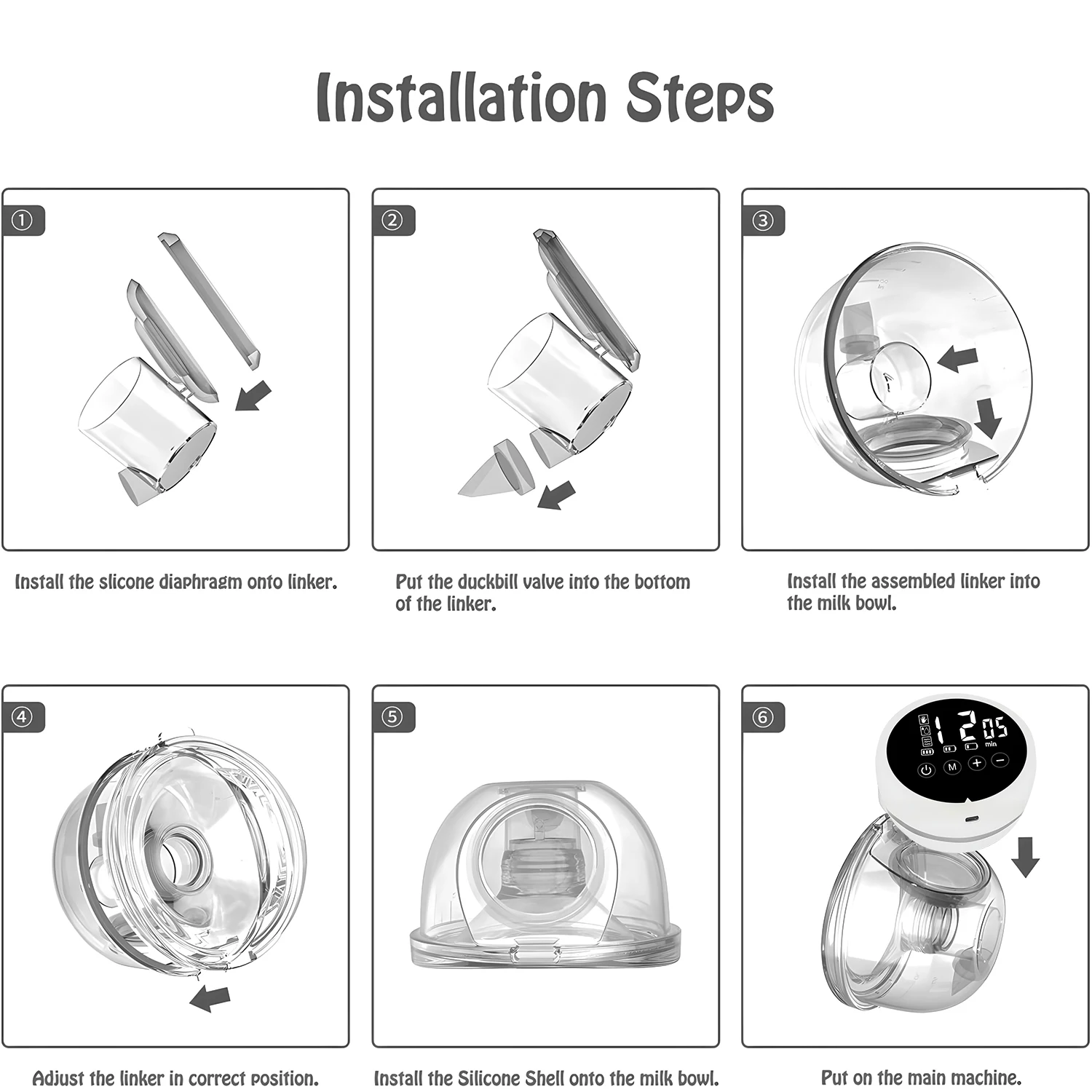 Installation Steps

①

Install the slicone diaphragm onto linker.

②

Put the duckbill valve into the bottom of the linker.

③

Install the assembled linker into the milk bowl.

④

Adjust the linker in correct position.

⑤

Install the Silicone Shell onto the milk bowl.

⑥

12 05
min
M + −

Put on the main machine.