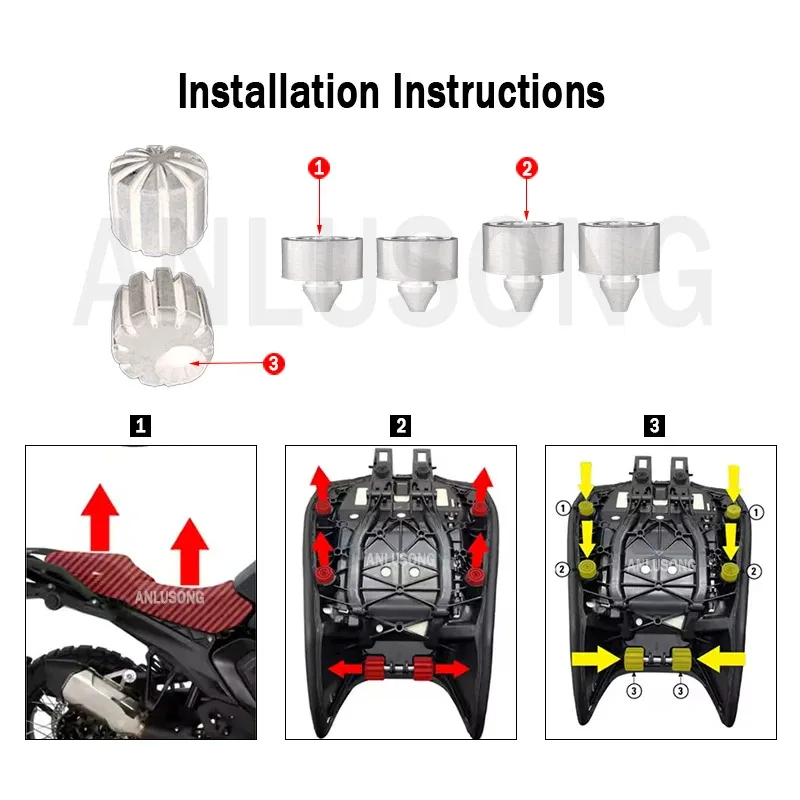 Installation Instructions

ANLUSONG

1

2

3

1

2

3

ANLUSONG

ANLUSONG

ANLUSONG

1

1

2

2

3

3