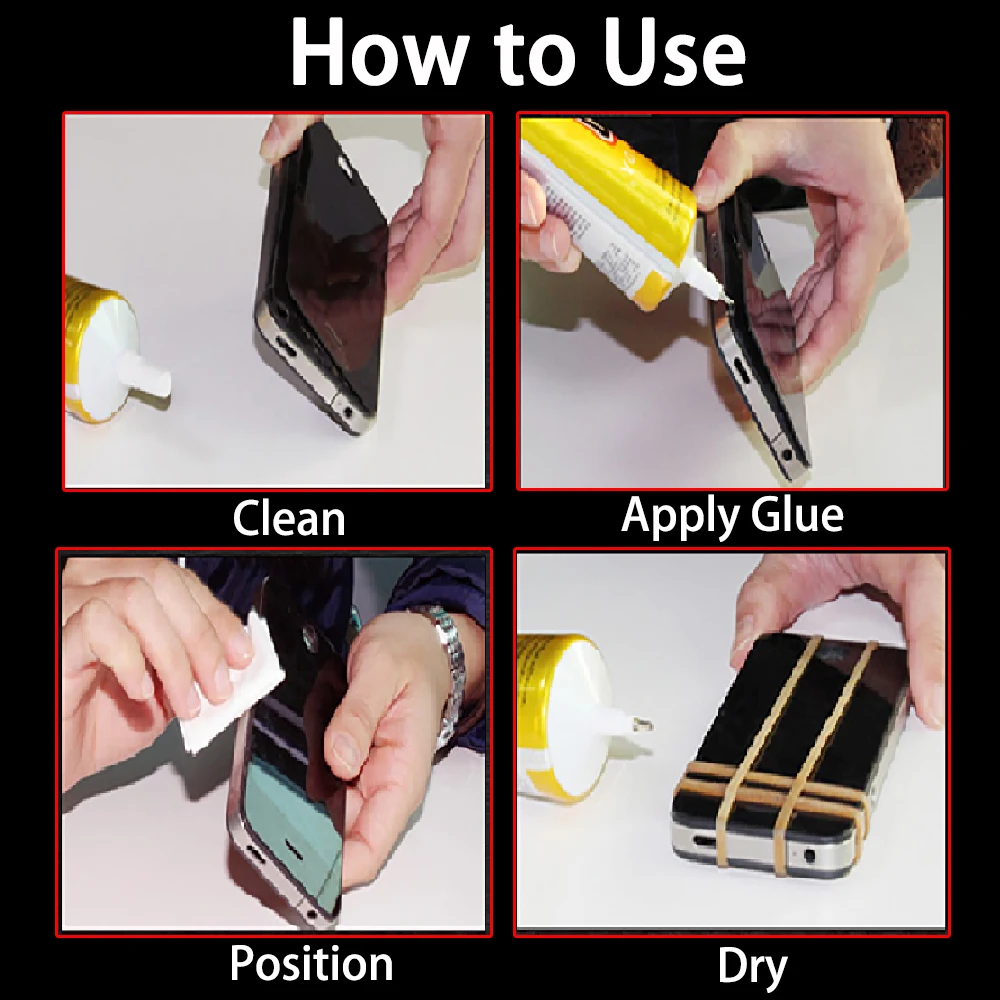 How to Use

Clean

Apply Glue

Position

Dry