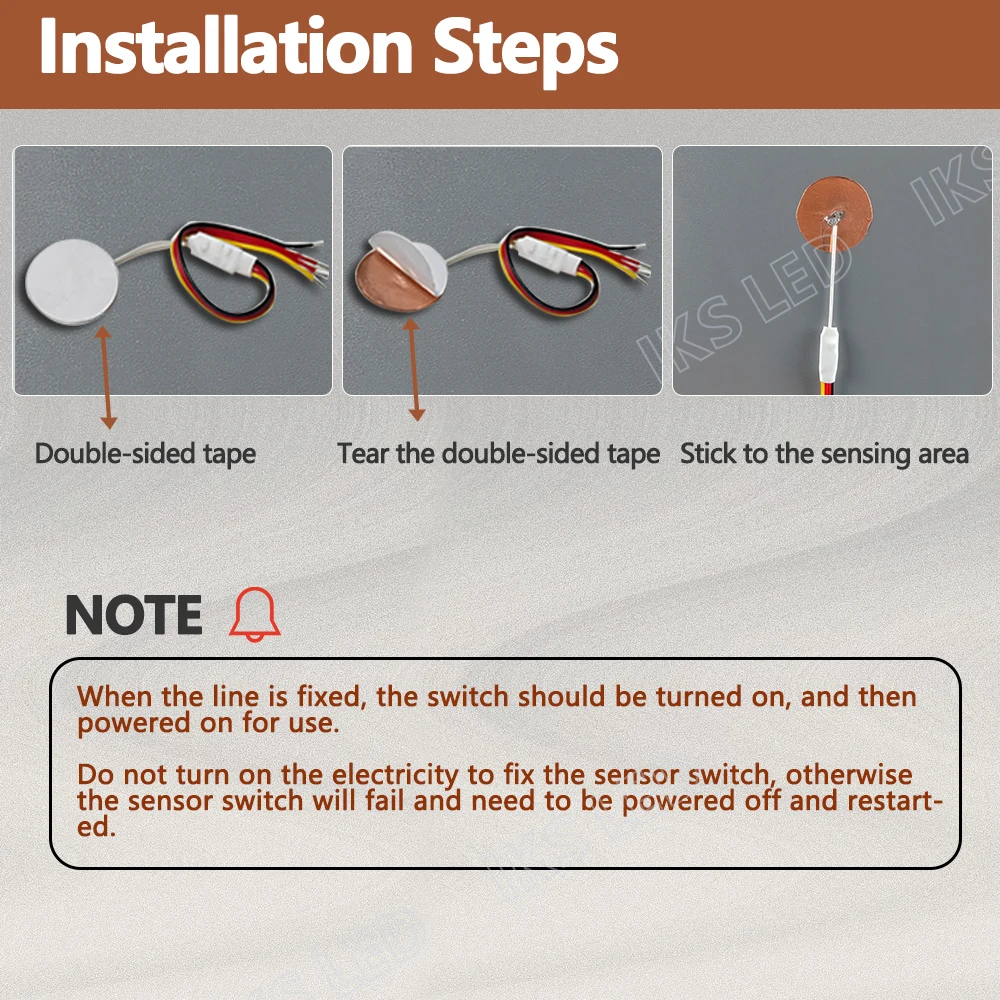 Installation Steps

Double-sided tape

Tear the double-sided tape

Stick to the sensing area

NOTE

When the line is fixed, the switch should be turned on, and then powered on for use.

Do not turn on the electricity to fix the sensor switch, otherwise the sensor switch will fail and need to be powered off and restarted.

IKS LED