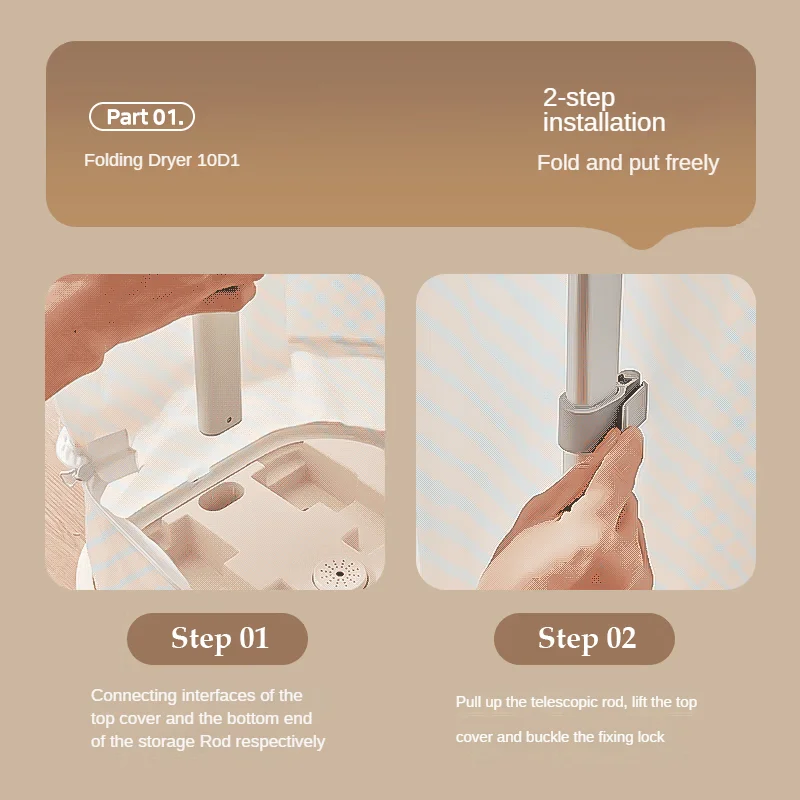 Part 01.

Folding Dryer 10D1

2-step installation

Fold and put freely

Step 01

Connecting interfaces of the top cover and the bottom end of the storage Rod respectively

Step 02

Pull up the telescopic rod, lift the top cover and buckle the fixing lock