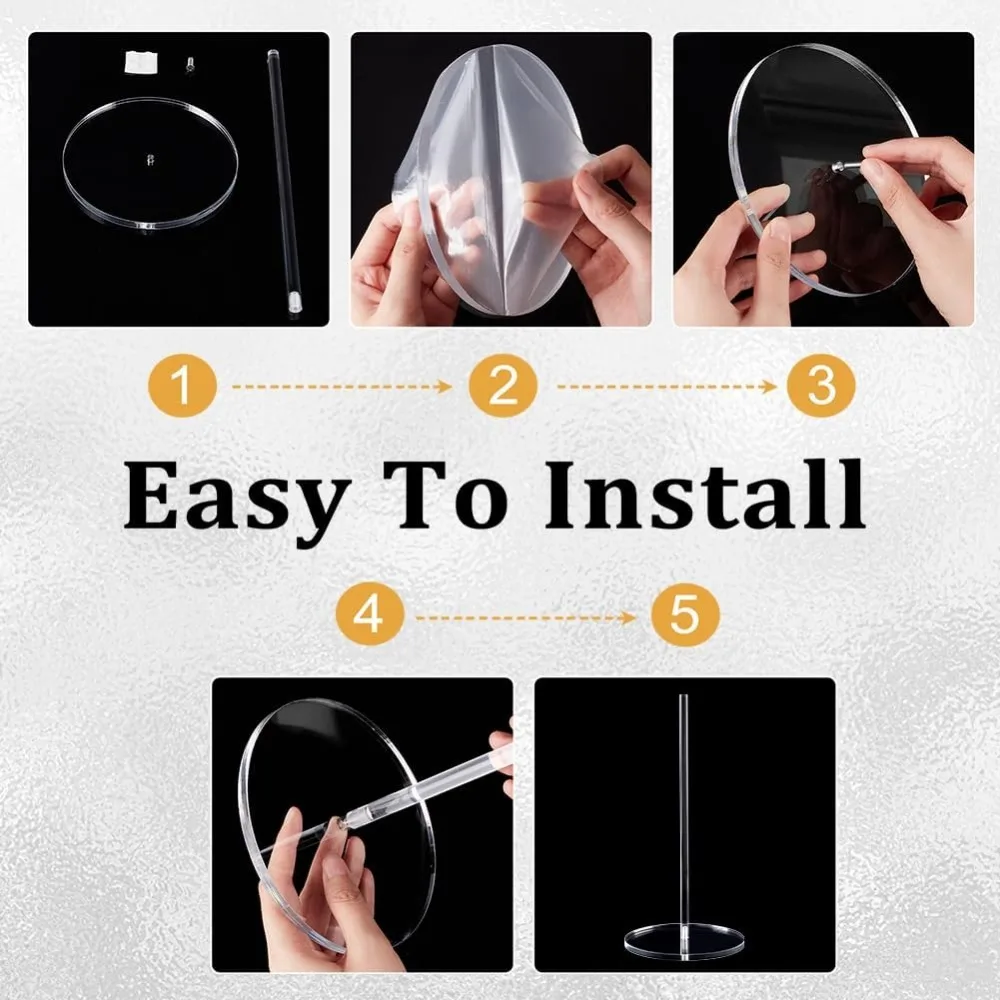 1
2
3
Easy To Install
4
5