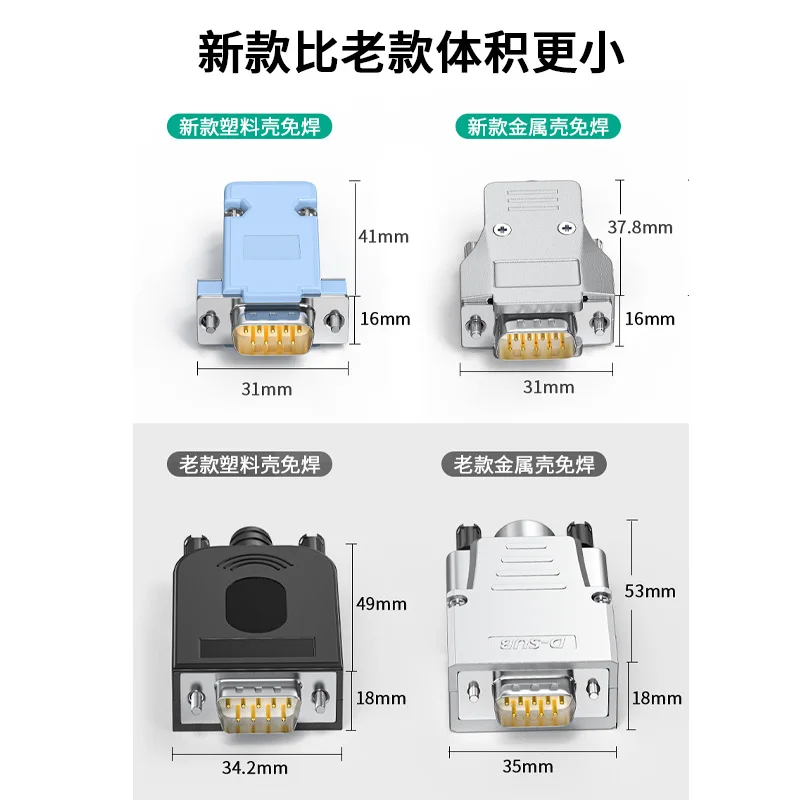 新款比老款体积更小

新款塑料壳免焊

41mm
16mm
31mm

新款金属壳免焊

37.8mm
16mm
31mm

老款塑料壳免焊

49mm
18mm
34.2mm

老款金属壳免焊

D-SUB
53mm
18mm
35mm