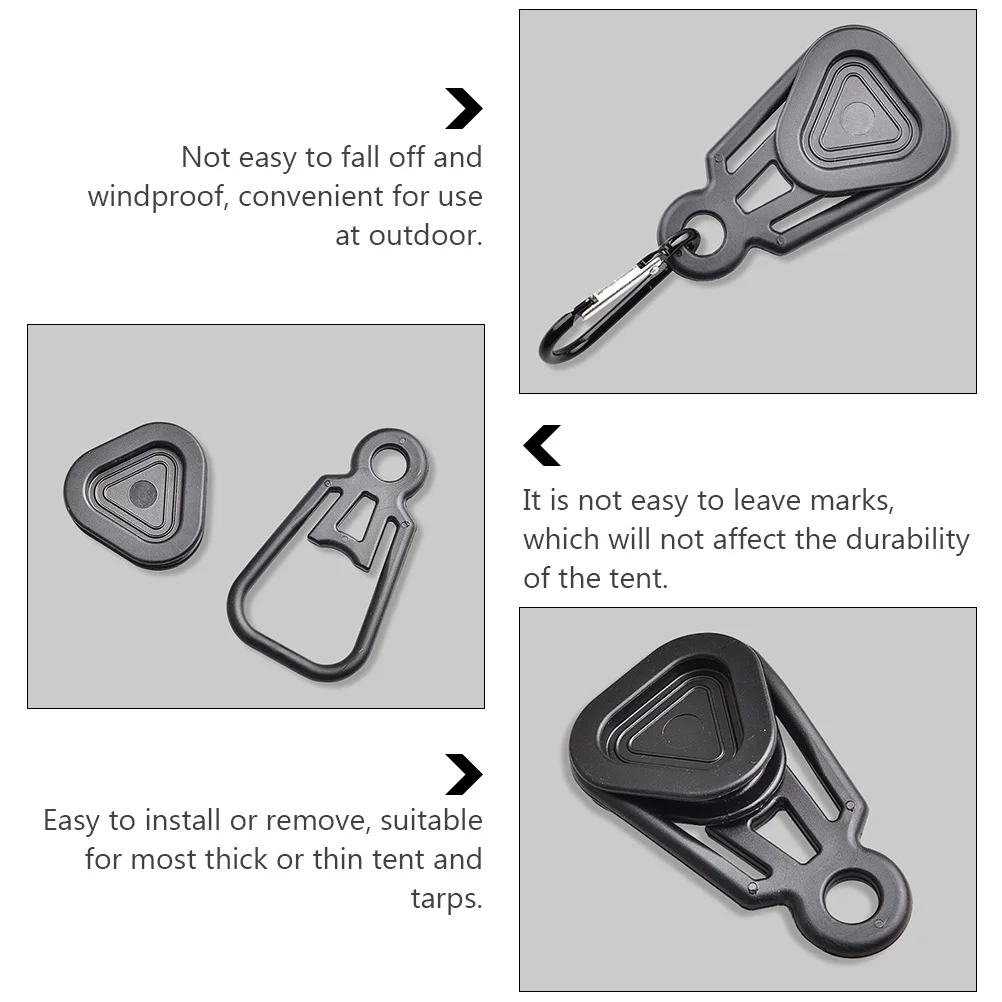 Not easy to fall off and windproof, convenient for use at outdoor.

It is not easy to leave marks, which will not affect the durability of the tent.

Easy to install or remove, suitable for most thick or thin tent and tarps.