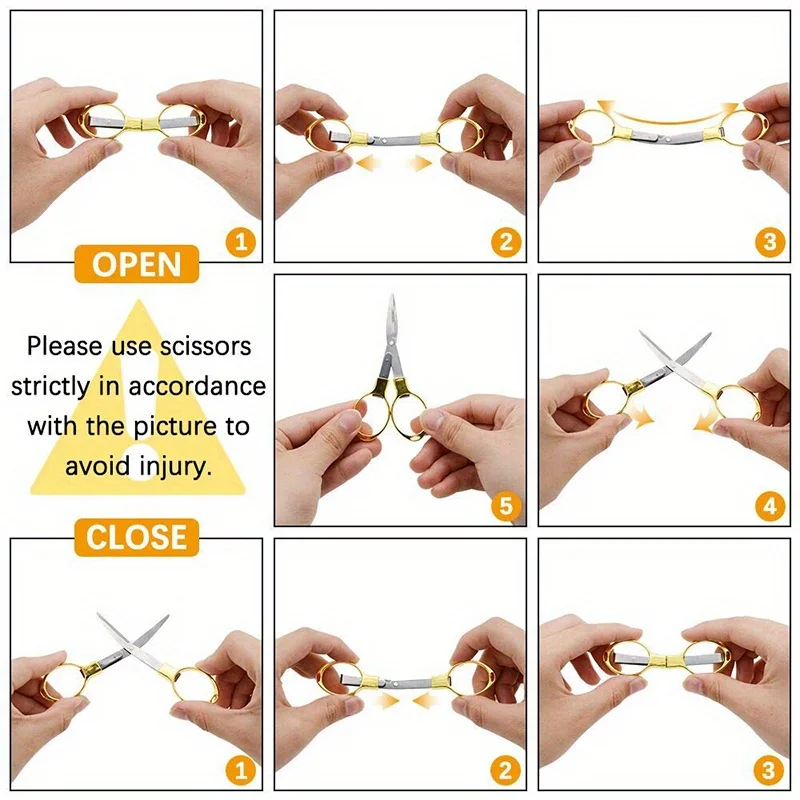 1

2

3

OPEN

Please use scissors strictly in accordance with the picture to avoid injury.

5

4

CLOSE

1

2

3