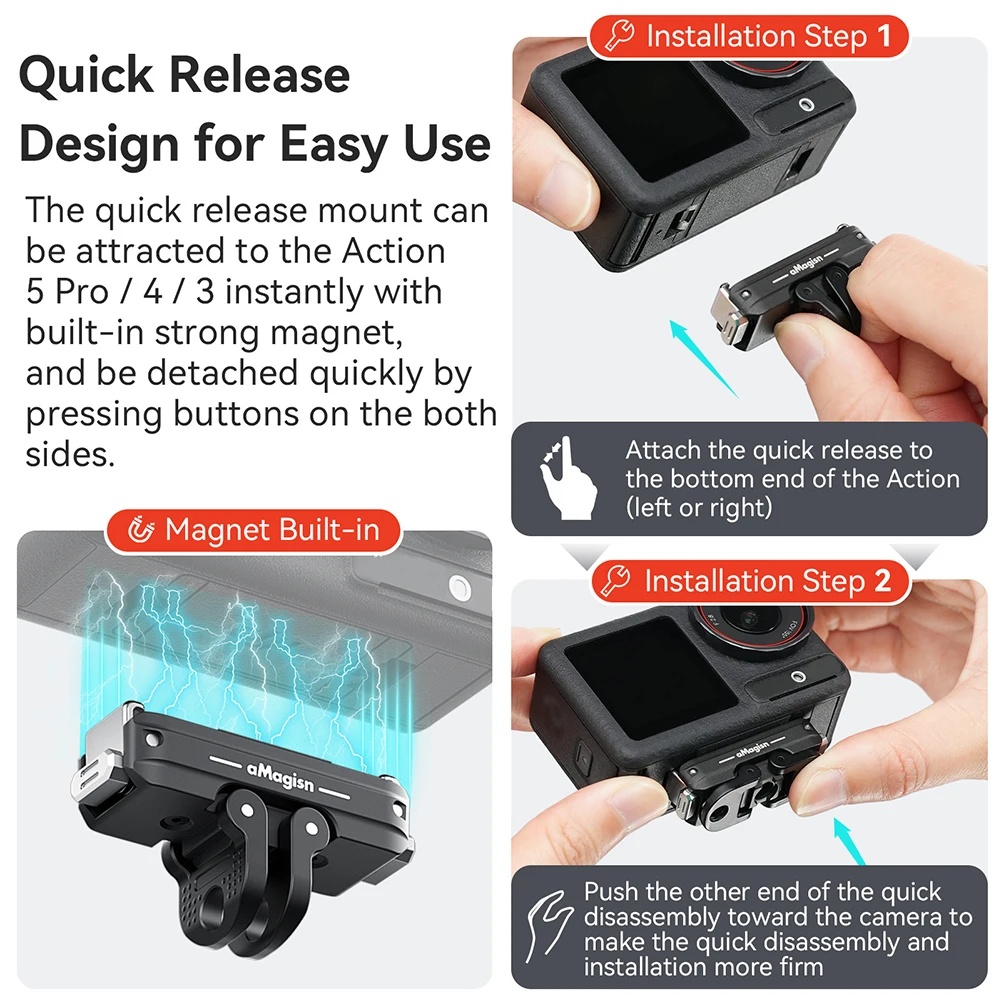 Quick Release Design for Easy Use

The quick release mount can be attracted to the Action 5 Pro / 4 / 3 instantly with built-in strong magnet, and be detached quickly by pressing buttons on the both sides.

Magnet Built-in

aMagisn

Installation Step 1

aMagisn

Attach the quick release to the bottom end of the Action (left or right)

Installation Step 2

aMagisn

Push the other end of the quick disassembly toward the camera to make the quick disassembly and installation more firm