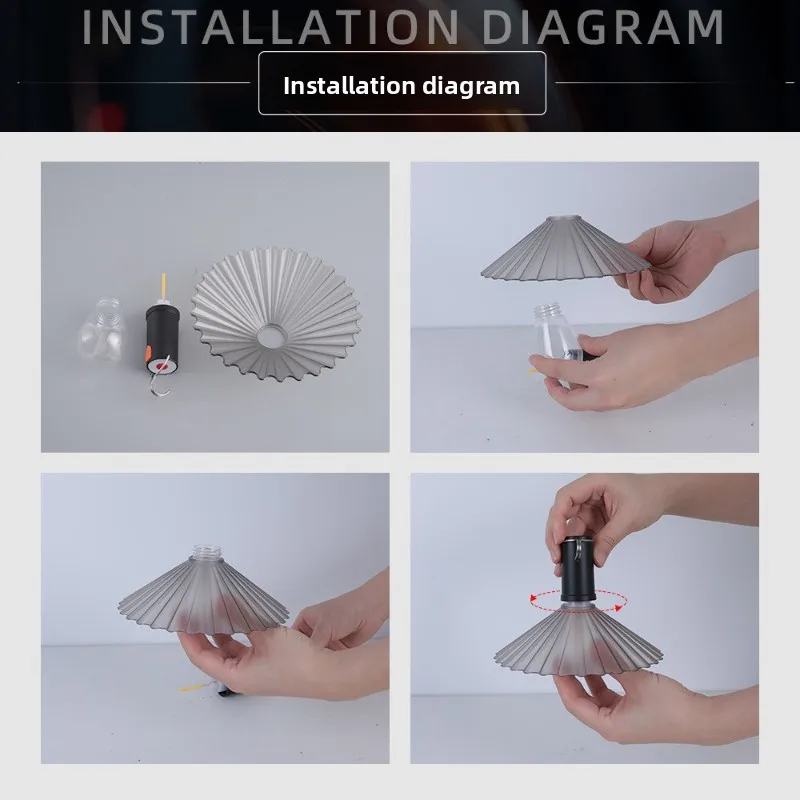 INSTALLATION DIAGRAM

Installation diagram