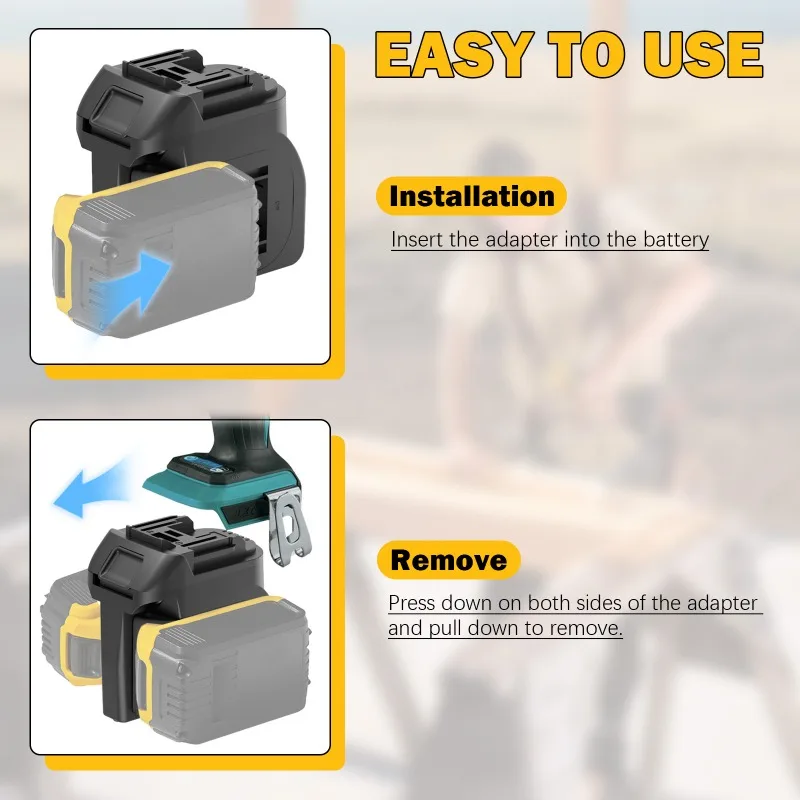 EASY TO USE

Installation

Insert the adapter into the battery

Remove

Press down on both sides of the adapter and pull down to remove.