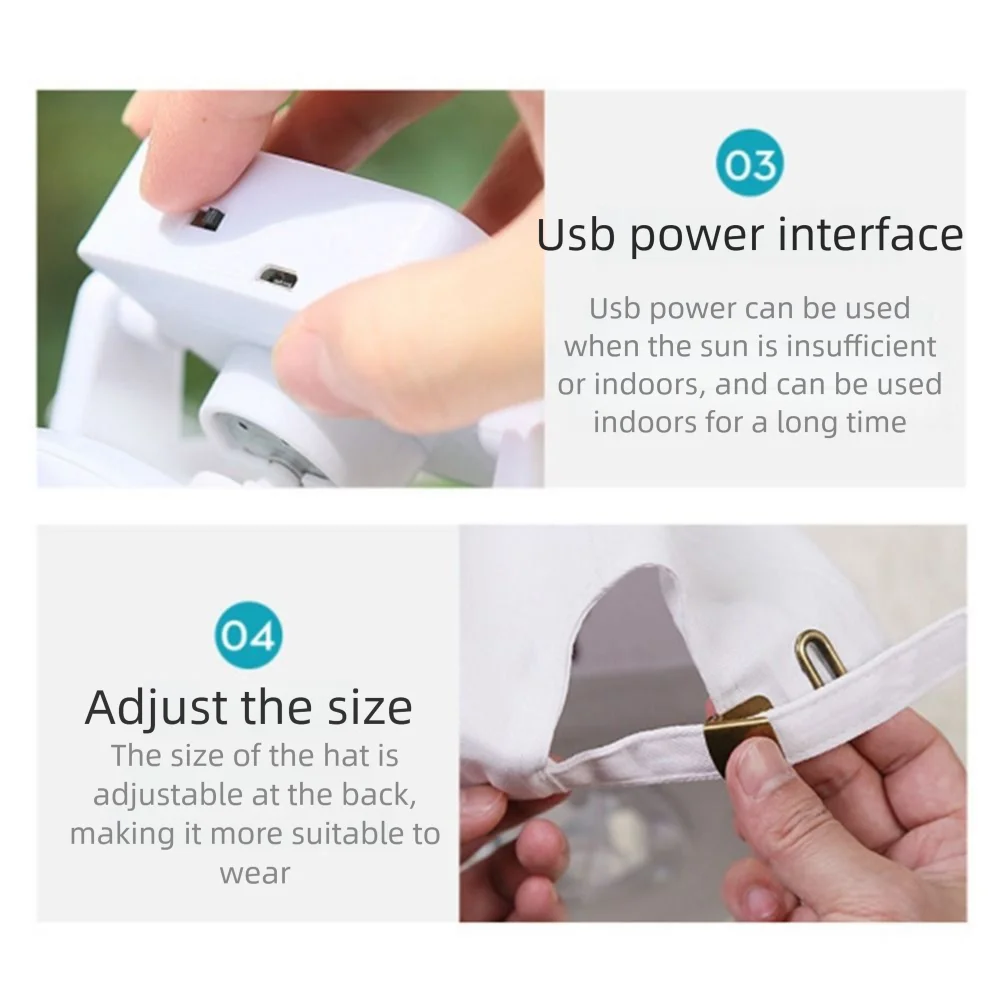 03

Usb power interface

Usb power can be used when the sun is insufficient or indoors, and can be used indoors for a long time

04

Adjust the size

The size of the hat is adjustable at the back, making it more suitable to wear