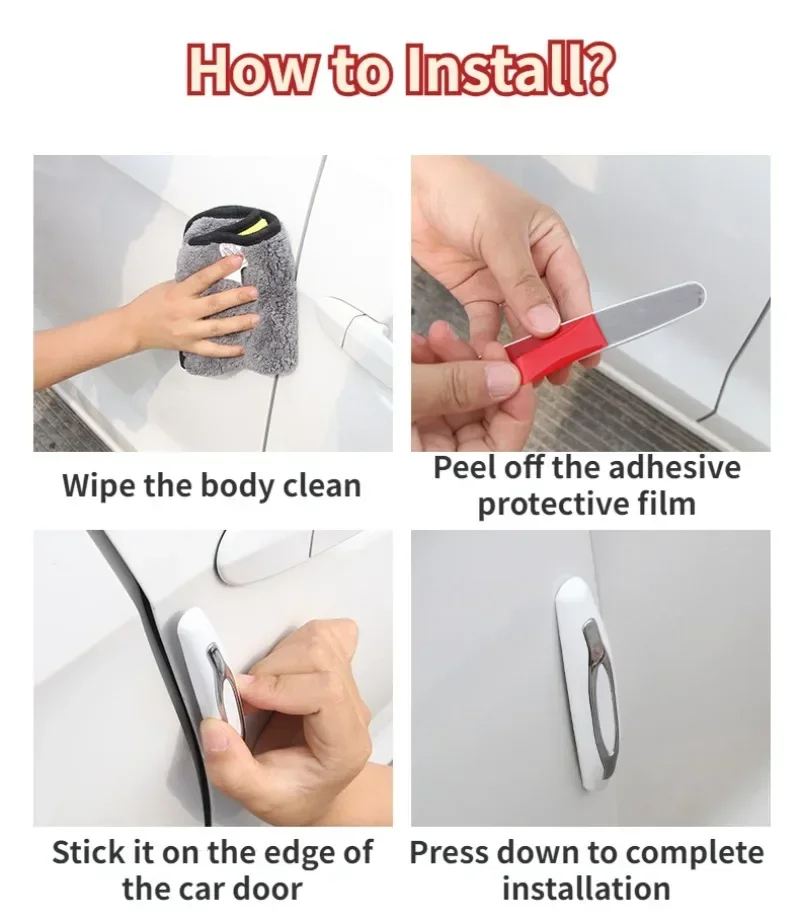 How to Install?

Wipe the body clean

Peel off the adhesive protective film

Stick it on the edge of the car door

Press down to complete installation