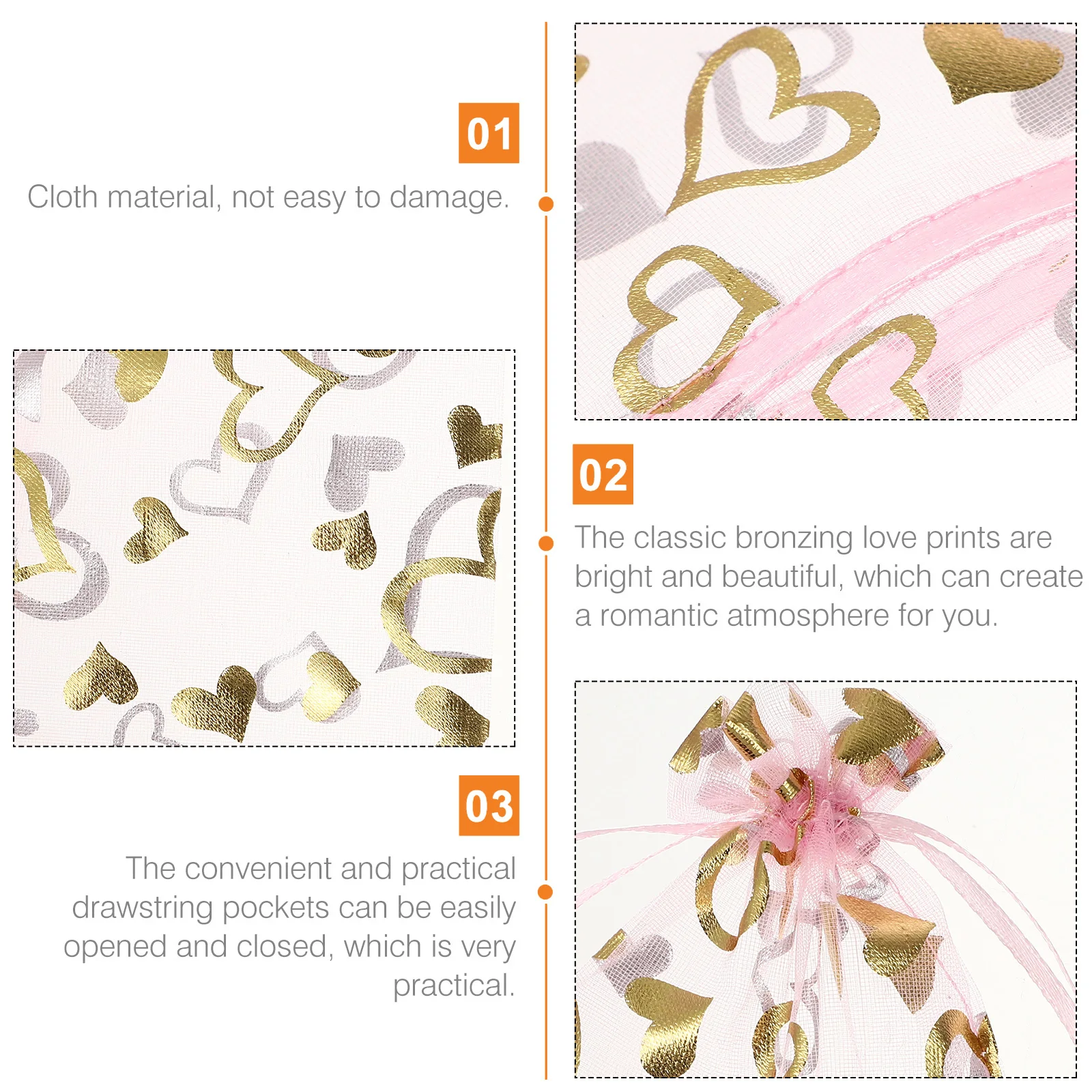 01

Cloth material, not easy to damage.

02

The classic bronzing love prints are bright and beautiful, which can create a romantic atmosphere for you.

03

The convenient and practical drawstring pockets can be easily opened and closed, which is very practical.