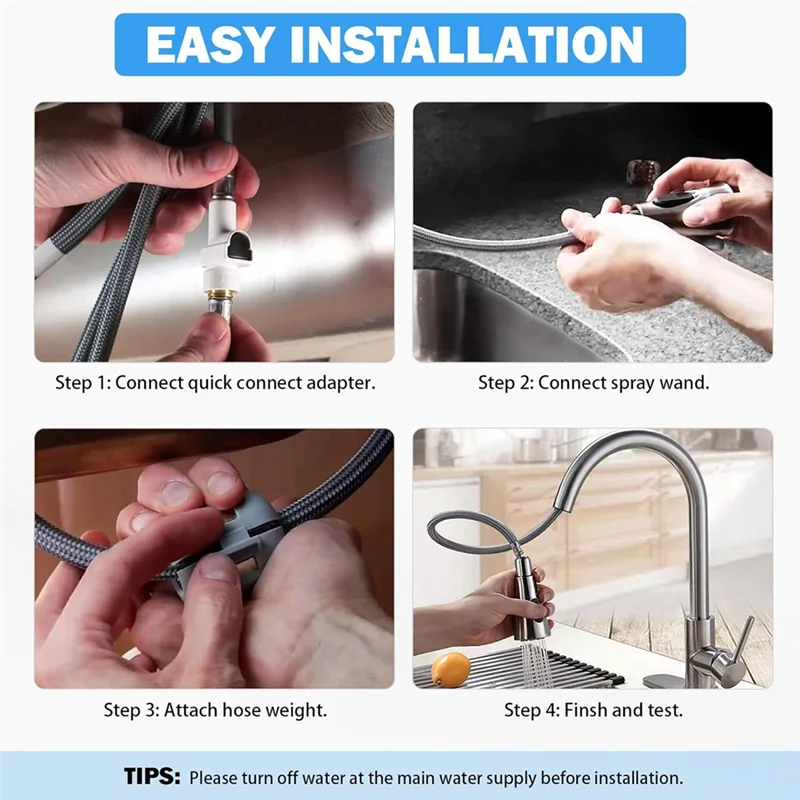 EASY INSTALLATION

Step 1: Connect quick connect adapter.

Step 2: Connect spray wand.

Step 3: Attach hose weight.

Step 4: Finsh and test.

TIPS: Please turn off water at the main water supply before installation.