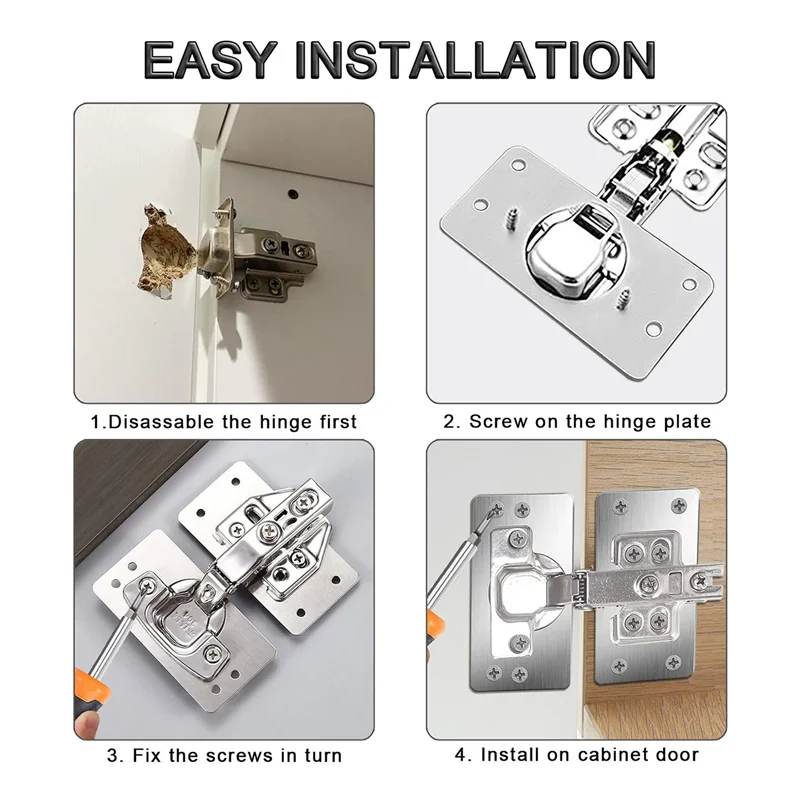 EASY INSTALLATION

1.Disassable the hinge first

2. Screw on the hinge plate

3. Fix the screws in turn

4. Install on cabinet door