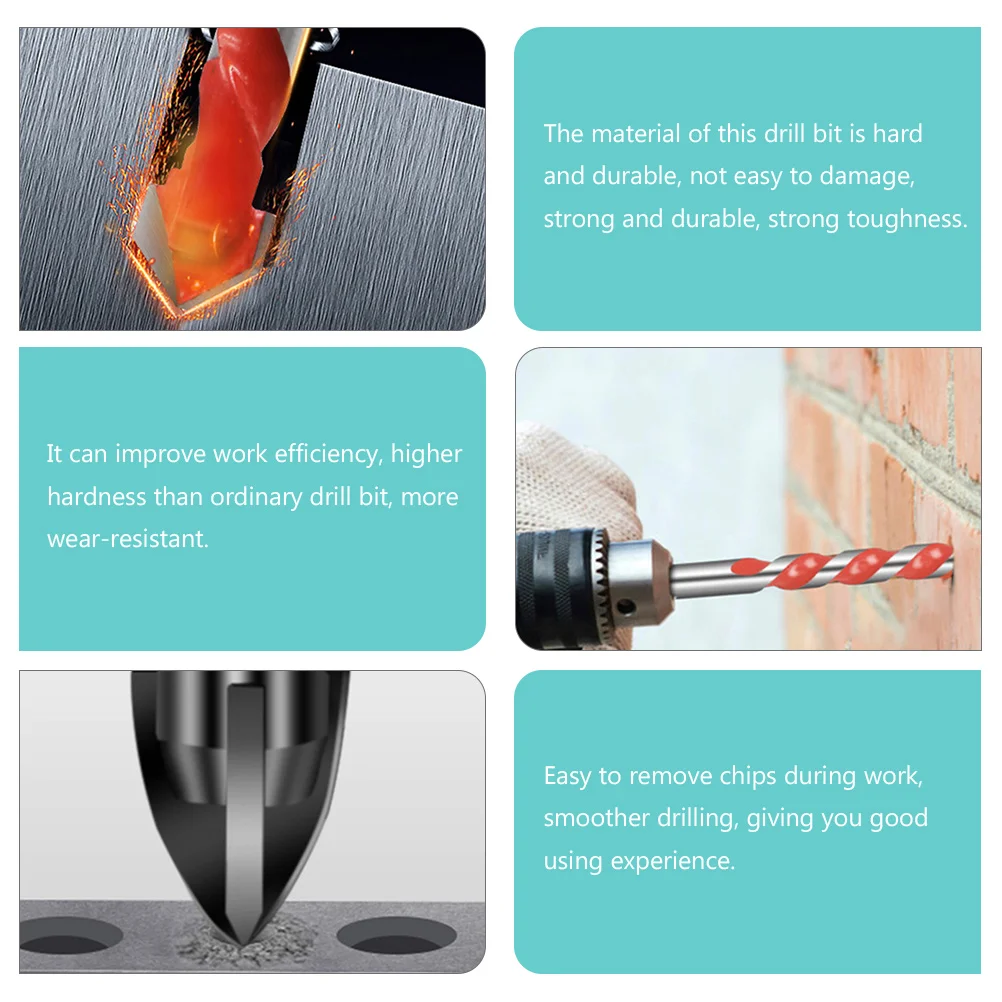 The material of this drill bit is hard and durable, not easy to damage, strong and durable, strong toughness.

It can improve work efficiency, higher hardness than ordinary drill bit, more wear-resistant.

Easy to remove chips during work, smoother drilling, giving you good using experience.