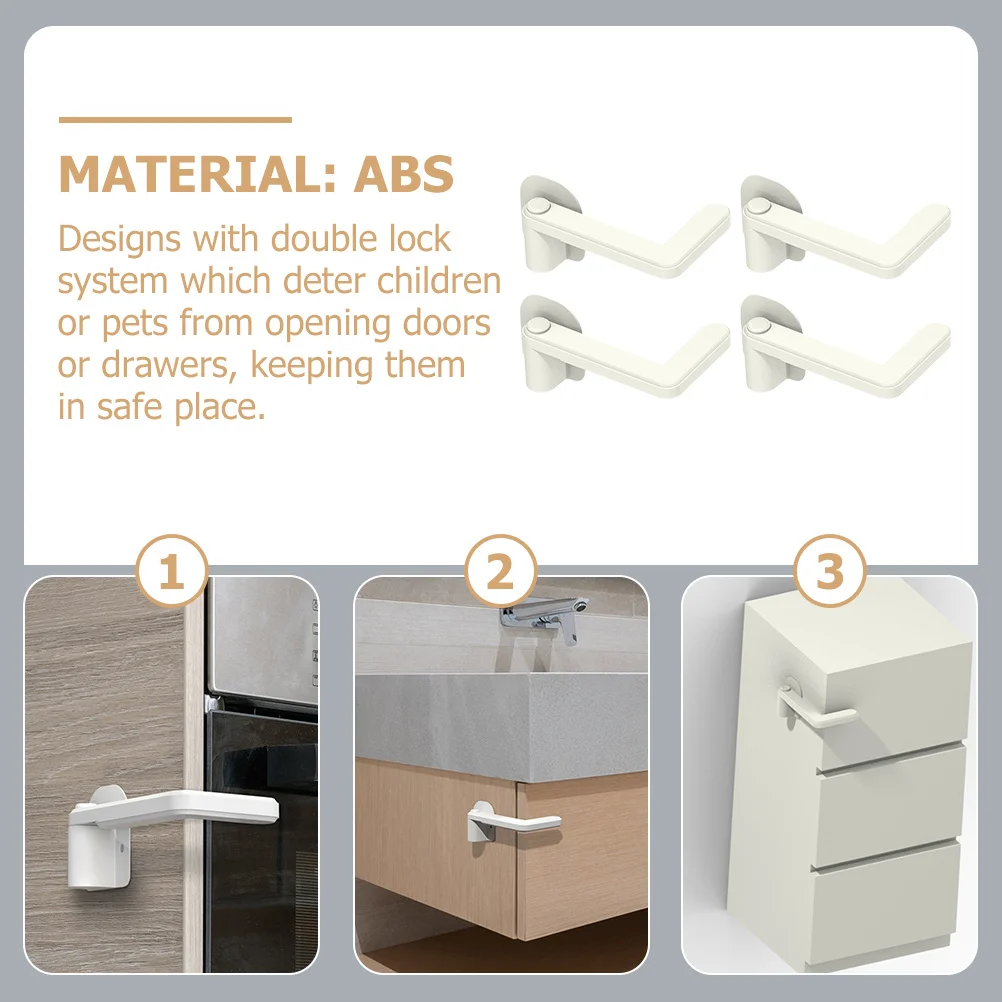 MATERIAL: ABS

Designs with double lock system which deter children or pets from opening doors or drawers, keeping them in safe place.

1

2

3