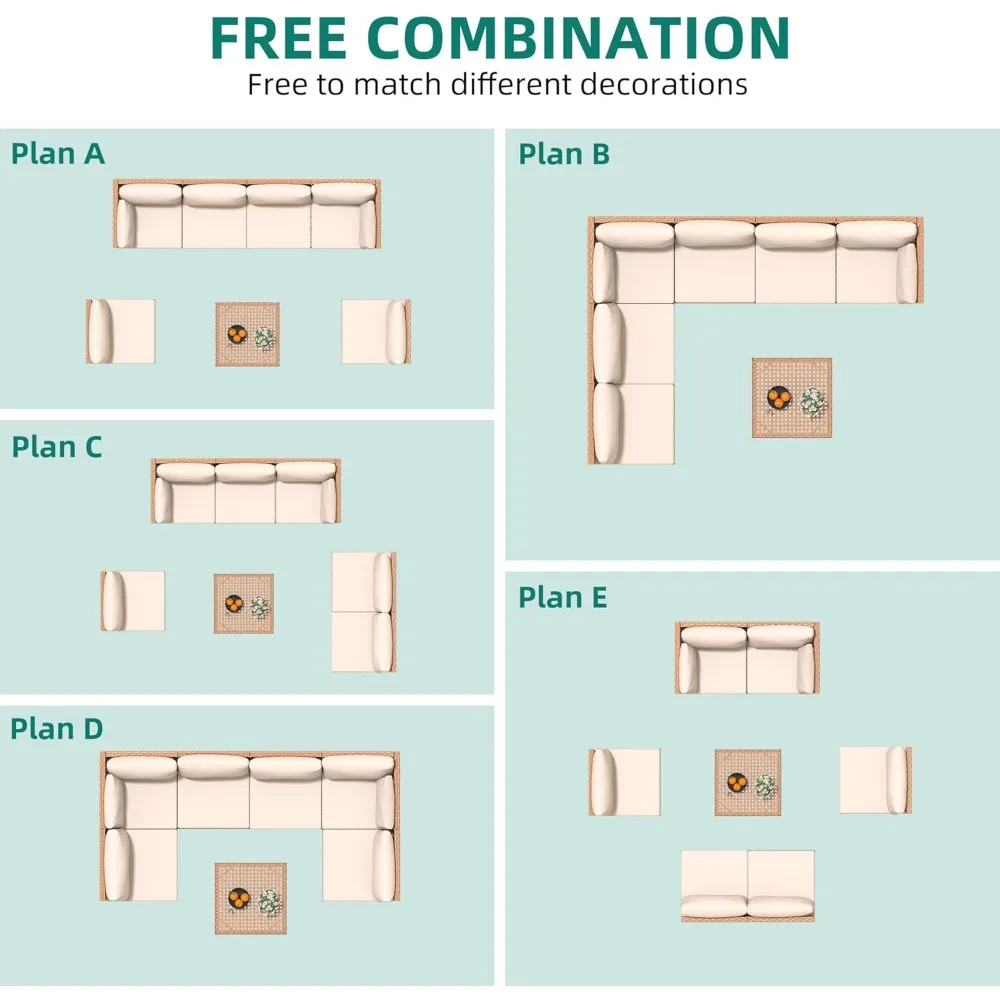 FREE COMBINATION
Free to match different decorations

Plan A

Plan C

Plan D

Plan B

Plan E