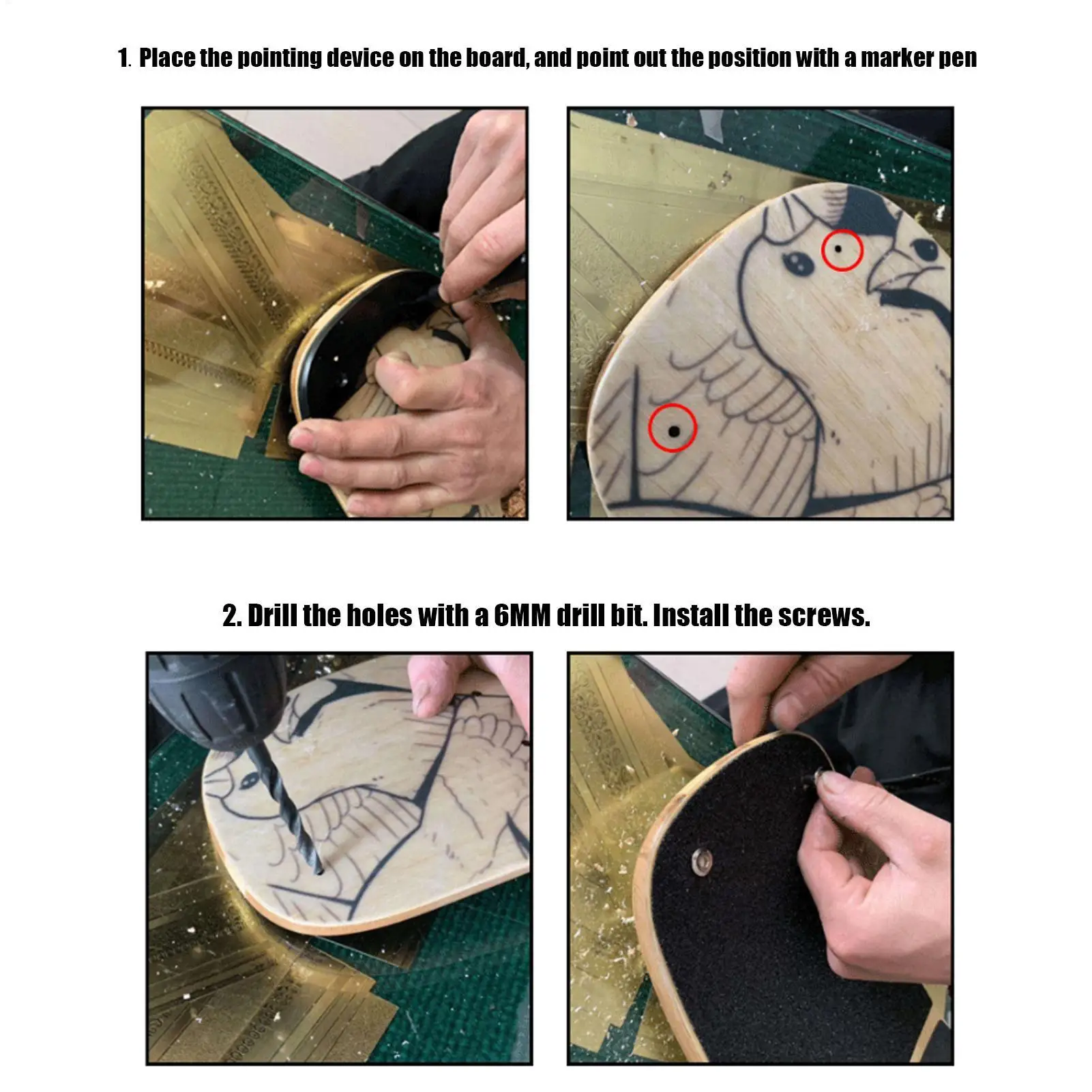 1. Place the pointing device on the board, and point out the position with a marker pen

2. Drill the holes with a 6MM drill bit. Install the screws.