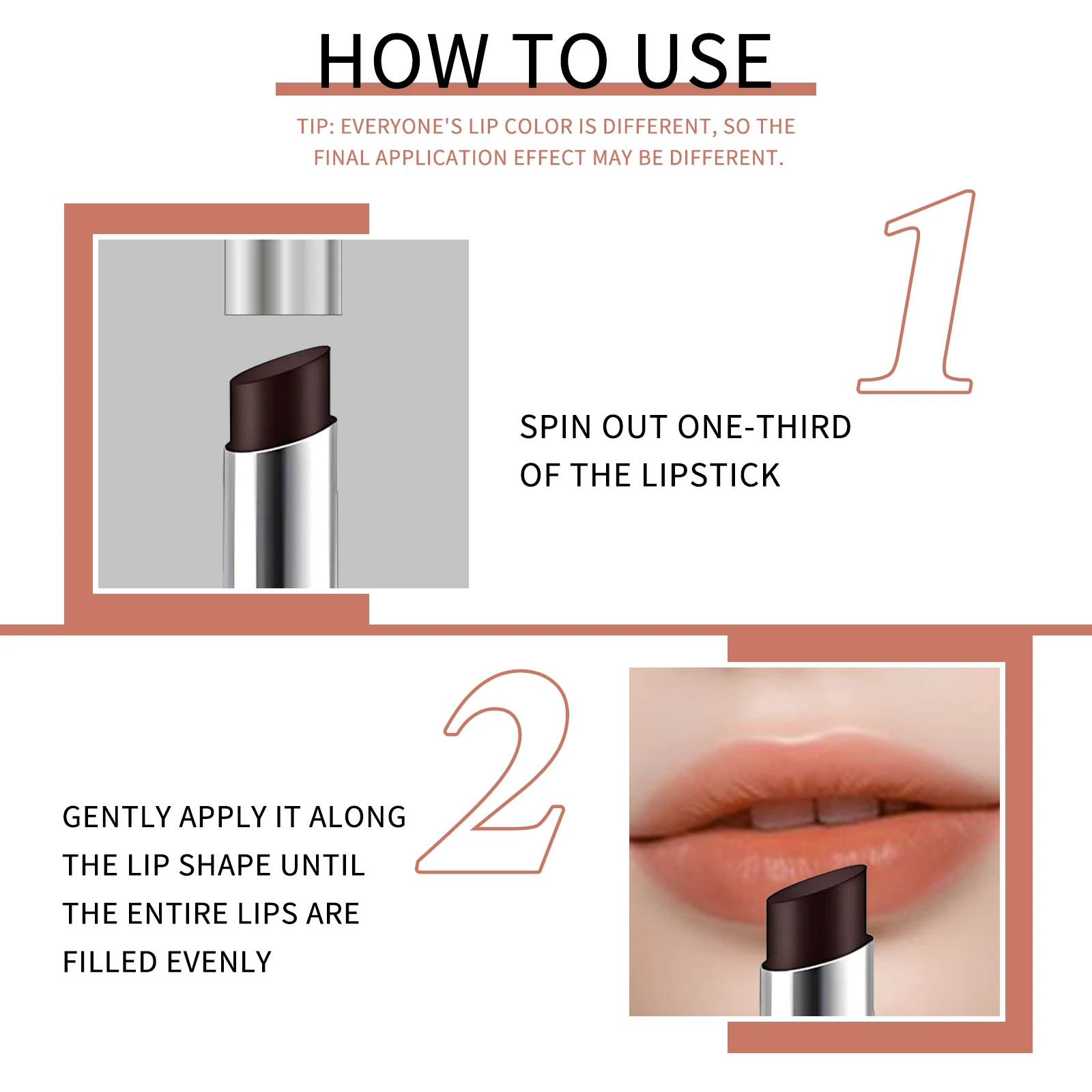 HOW TO USE

TIP: EVERYONE'S LIP COLOR IS DIFFERENT, SO THE FINAL APPLICATION EFFECT MAY BE DIFFERENT.

1

SPIN OUT ONE-THIRD OF THE LIPSTICK

2

GENTLY APPLY IT ALONG THE LIP SHAPE UNTIL THE ENTIRE LIPS ARE FILLED EVENLY