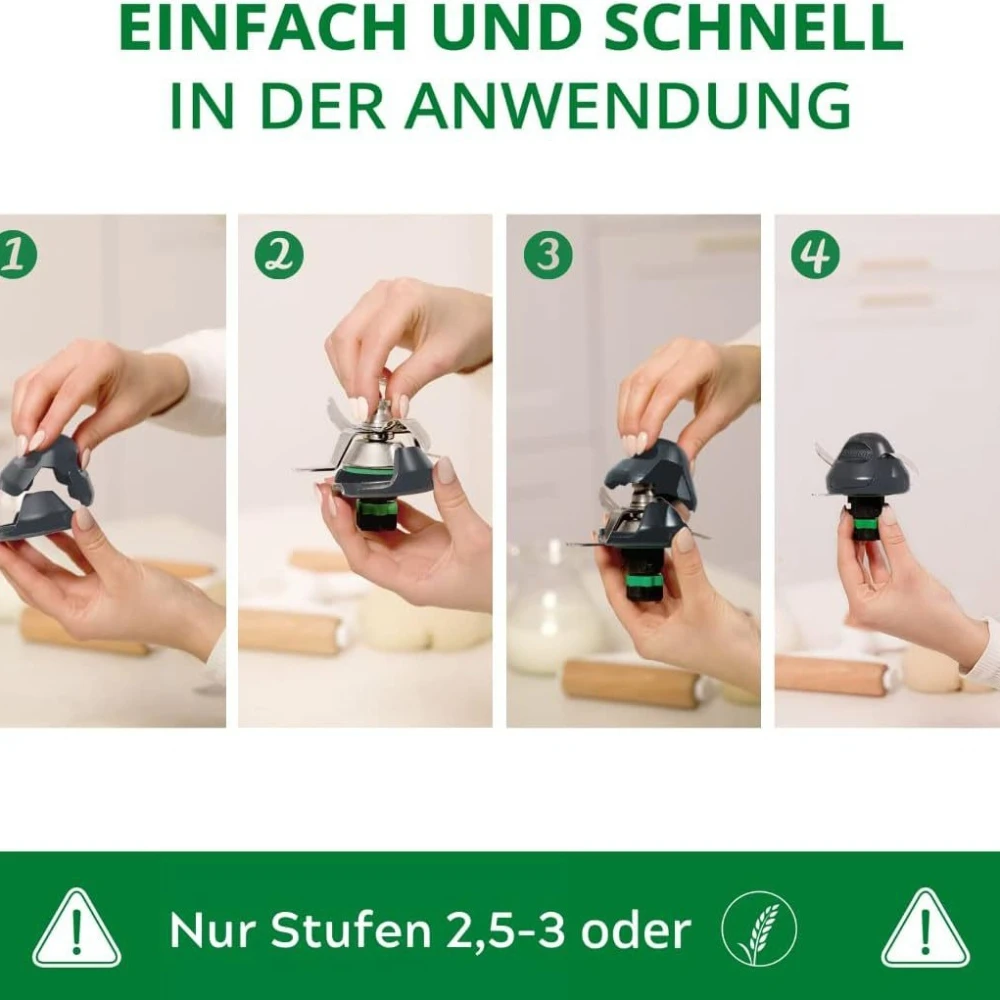 EINFACH UND SCHNELL
IN DER ANWENDUNG

1

2

3

4

Nur Stufen 2,5-3 oder