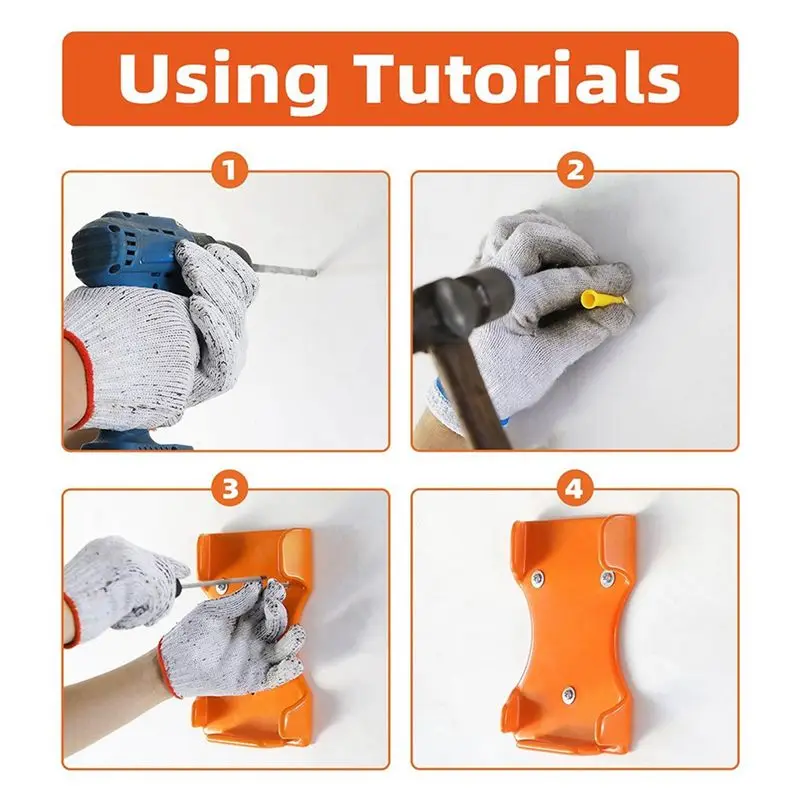 Using Tutorials

1

2

3

4