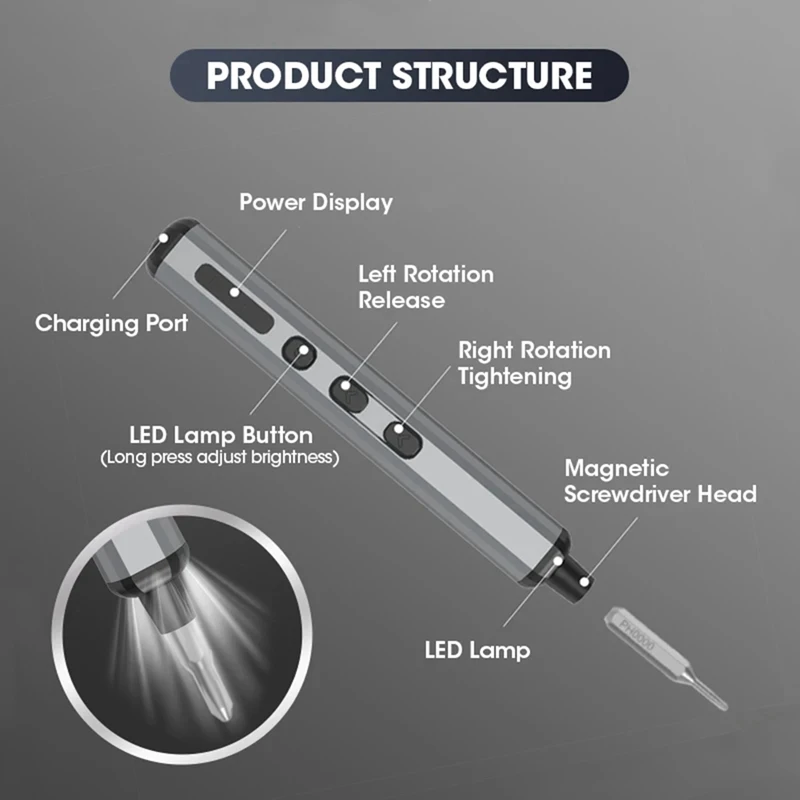 PRODUCT STRUCTURE

Power Display

Charging Port

Left Rotation Release

Right Rotation Tightening

LED Lamp Button
(Long press adjust brightness)

Magnetic Screwdriver Head

LED Lamp

PH0000