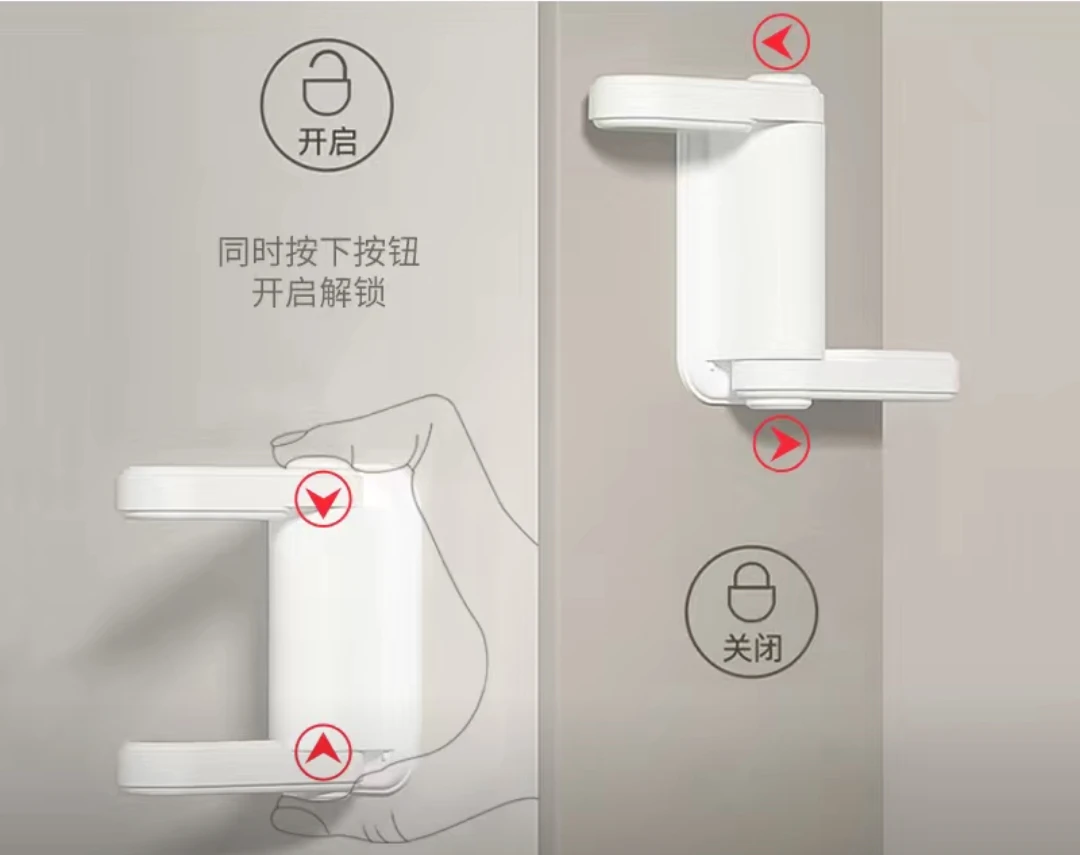 开启

同时按下按钮
开启解锁

关闭