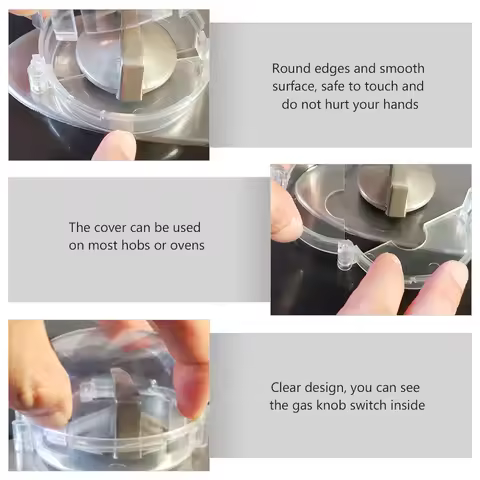 Round edges and smooth surface, safe to touch and do not hurt your hands

The cover can be used on most hobs or ovens

Clear design, you can see the gas knob switch inside