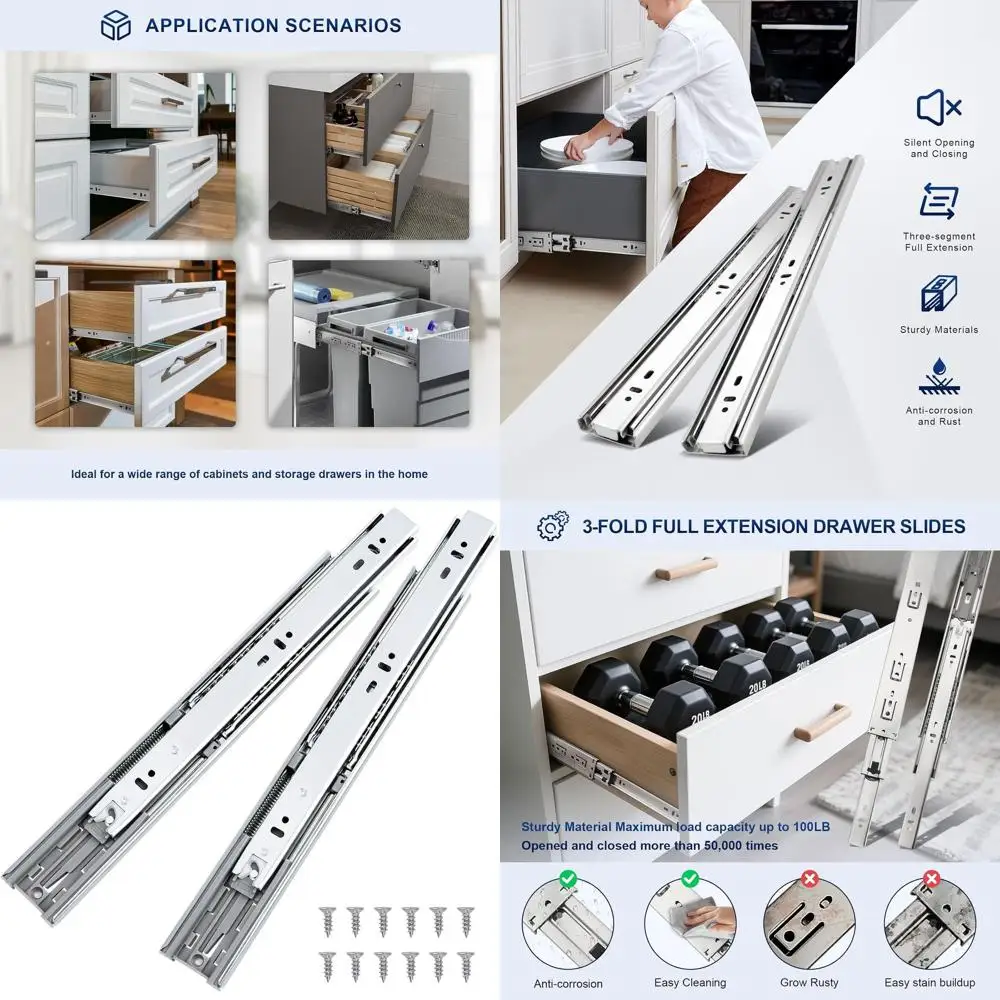 APPLICATION SCENARIOS

Ideal for a wide range of cabinets and storage drawers in the home

Silent Opening and Closing

Three-segment Full Extension

Sturdy Materials

Anti-corrosion and Rust

3-FOLD FULL EXTENSION DRAWER SLIDES

20LB

20LB

20LB

Sturdy Material Maximum load capacity up to 100LB
Opened and closed more than 50,000 times

Anti-corrosion

Easy Cleaning

Grow Rusty

Easy stain buildup