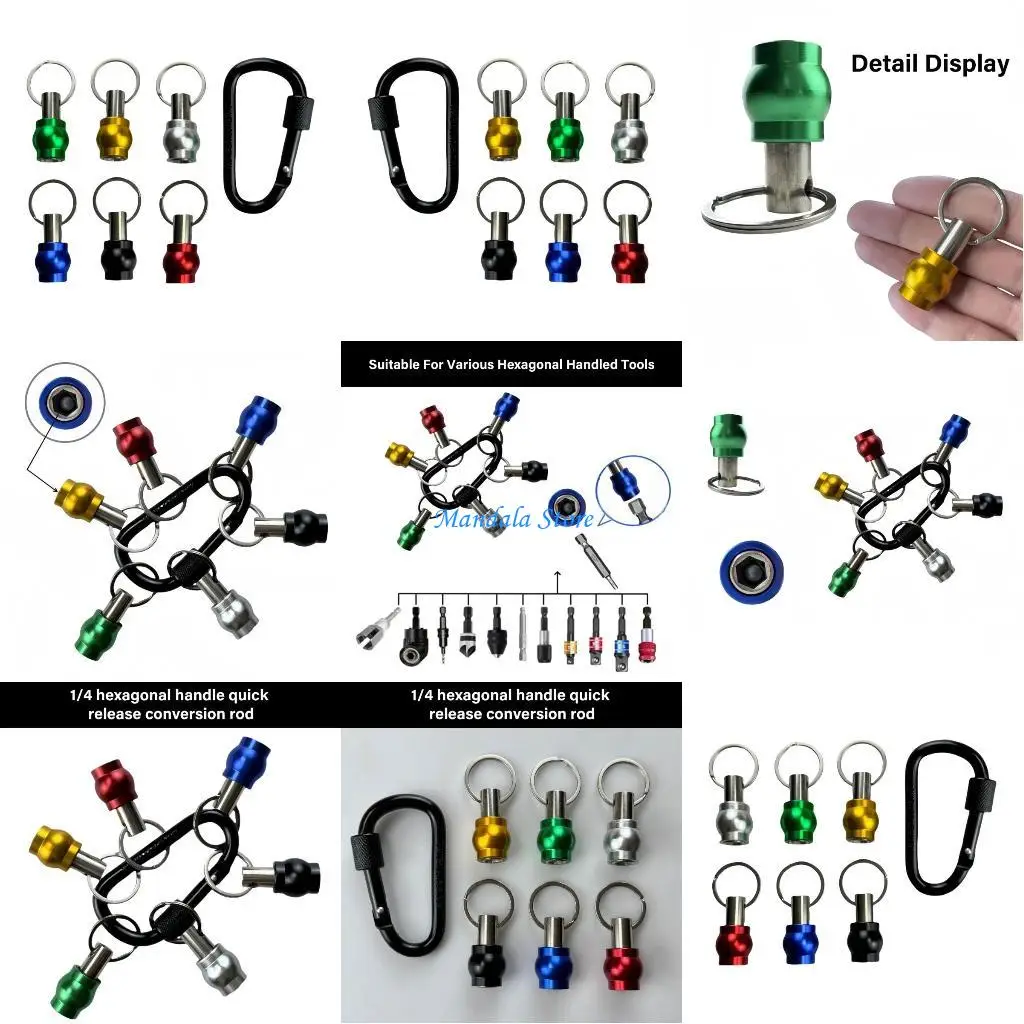 Detail Display

Suitable For Various Hexagonal Handled Tools

Mandala Store

1/4 hexagonal handle quick release conversion rod

1/4 hexagonal handle quick release conversion rod