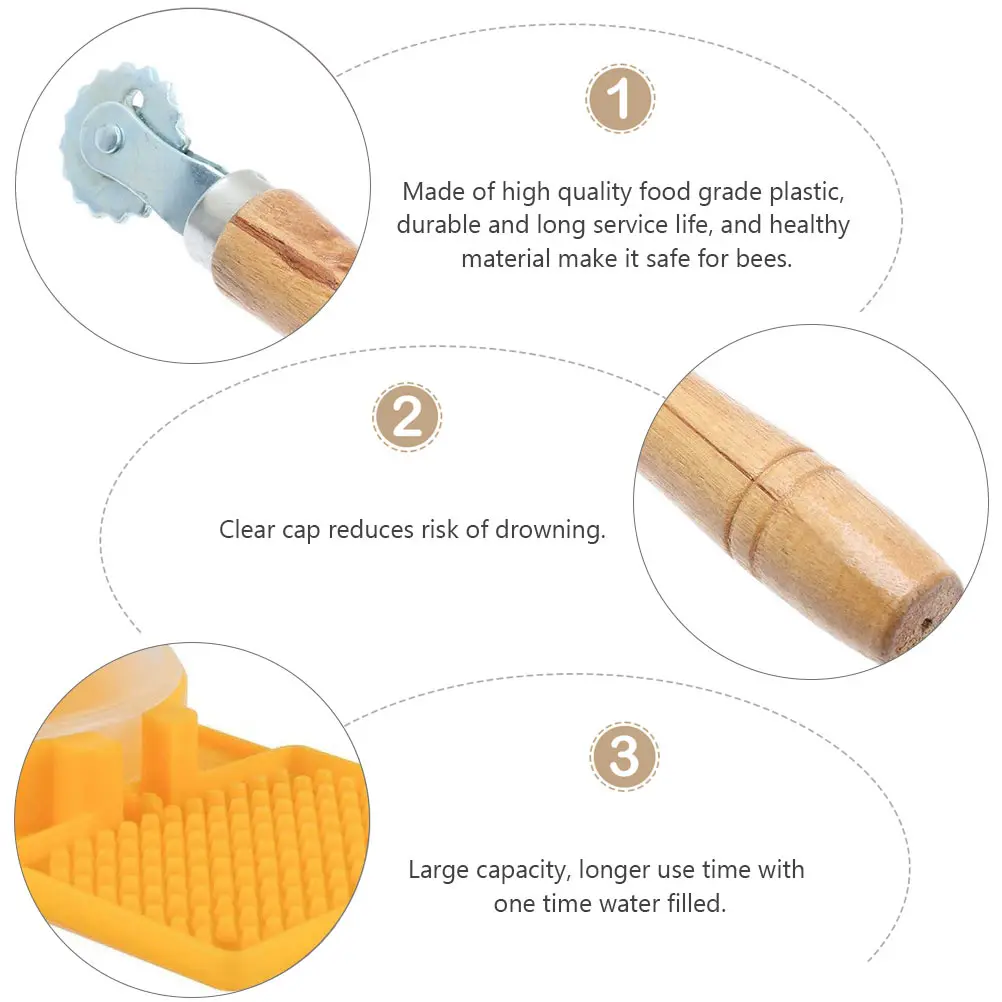 1

Made of high quality food grade plastic, durable and long service life, and healthy material make it safe for bees.

2

Clear cap reduces risk of drowning.

3

Large capacity, longer use time with one time water filled.