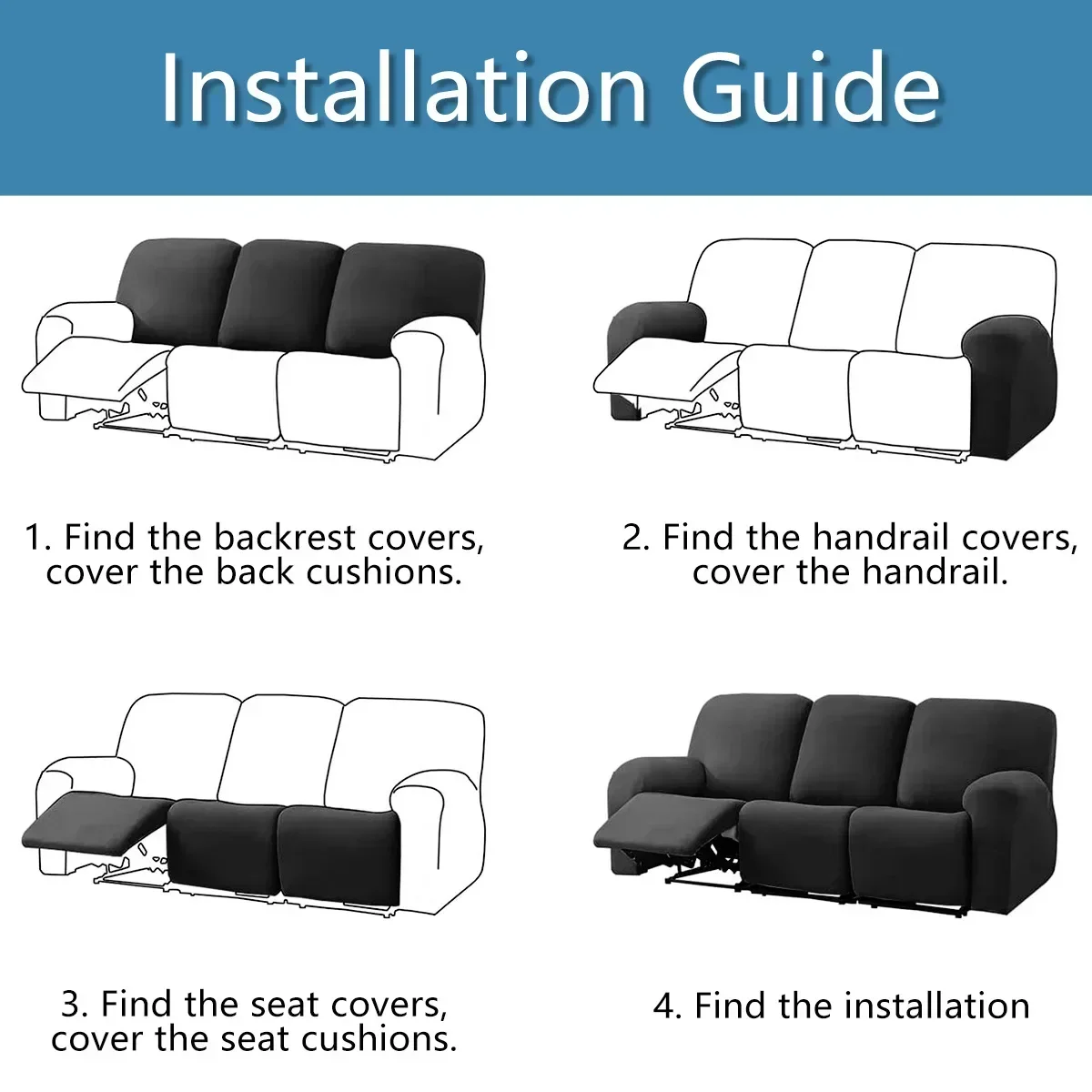 Installation Guide

1. Find the backrest covers, cover the back cushions.

2. Find the handrail covers, cover the handrail.

3. Find the seat covers, cover the seat cushions.

4. Find the installation